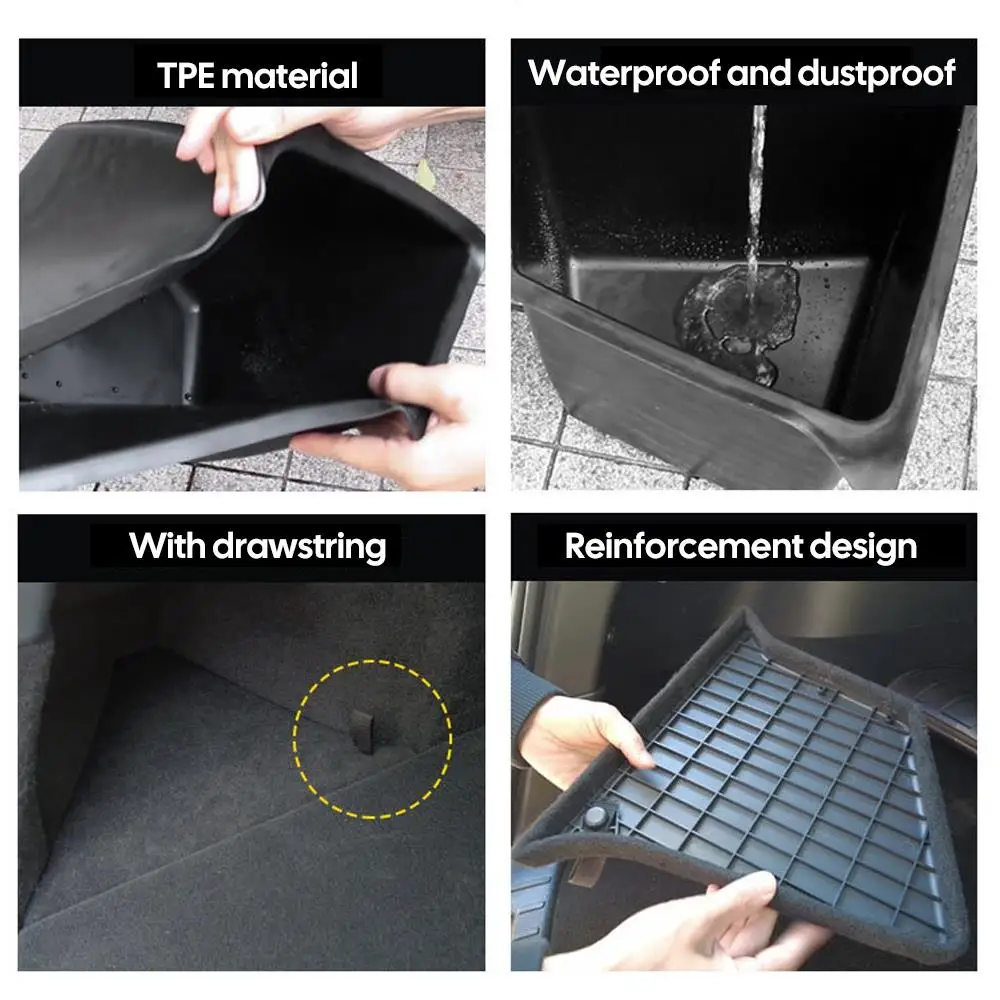 TPE material

Waterproof and dustproof

With drawstring

Reinforcement design