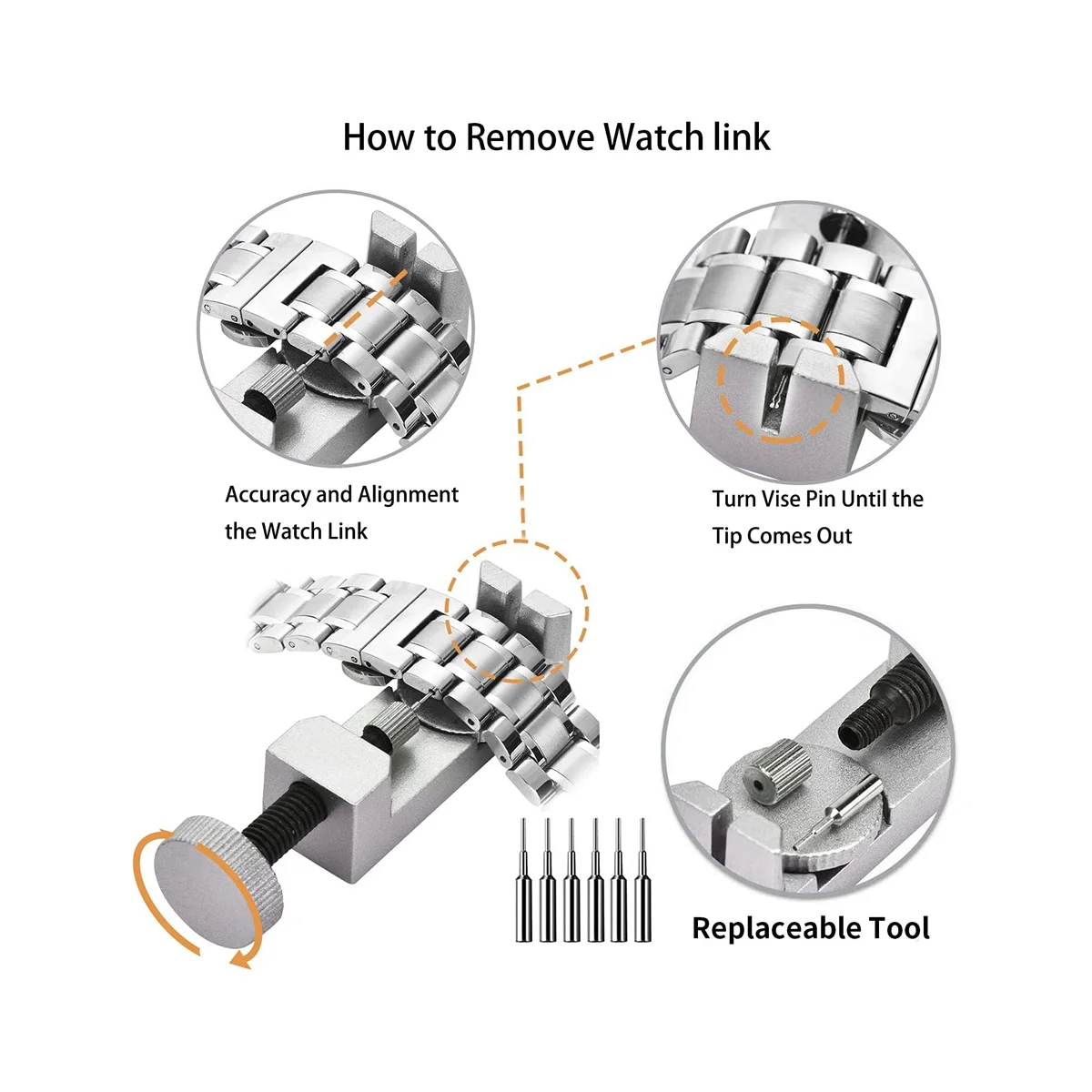 How to Remove Watch link

Accuracy and Alignment the Watch Link

Turn Vise Pin Until the Tip Comes Out

Replaceable Tool