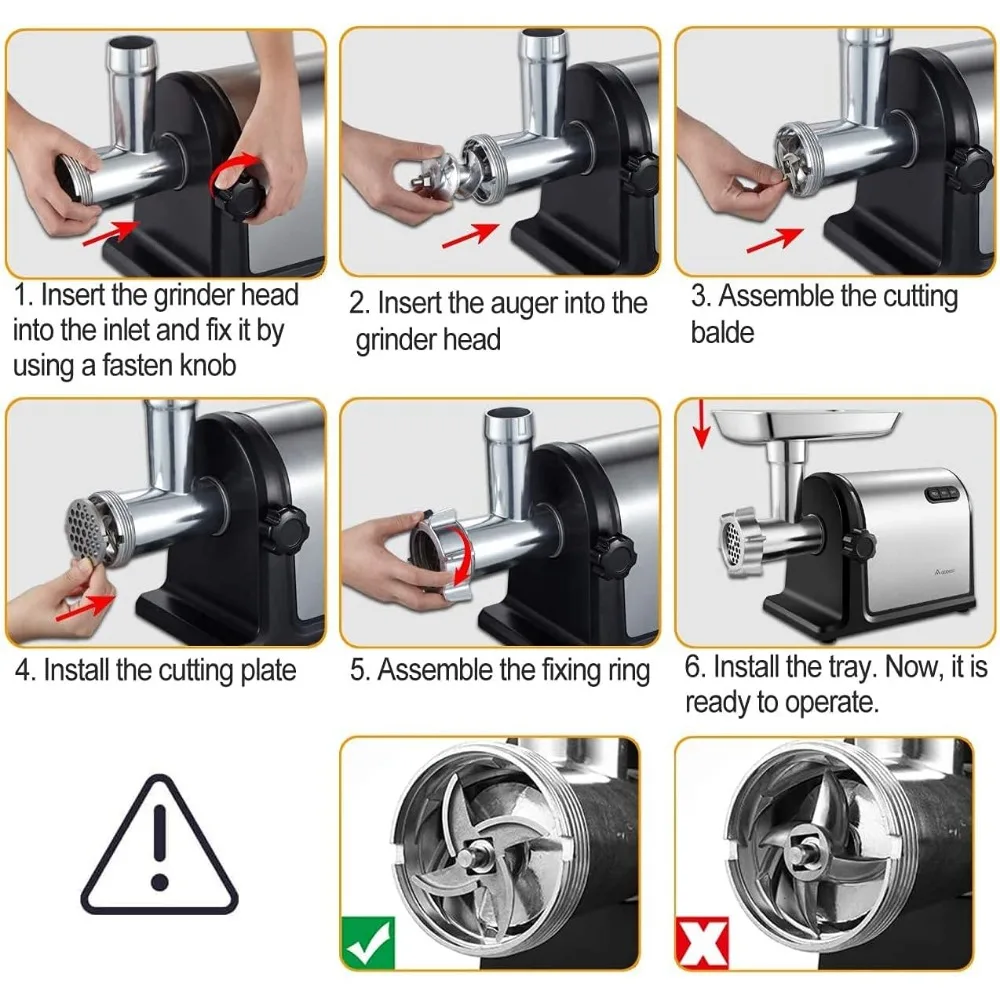 1. Insert the grinder head into the inlet and fix it by using a fasten knob

2. Insert the auger into the grinder head

3. Assemble the cutting balde

4. Install the cutting plate

5. Assemble the fixing ring

6. Install the tray. Now, it is ready to operate.