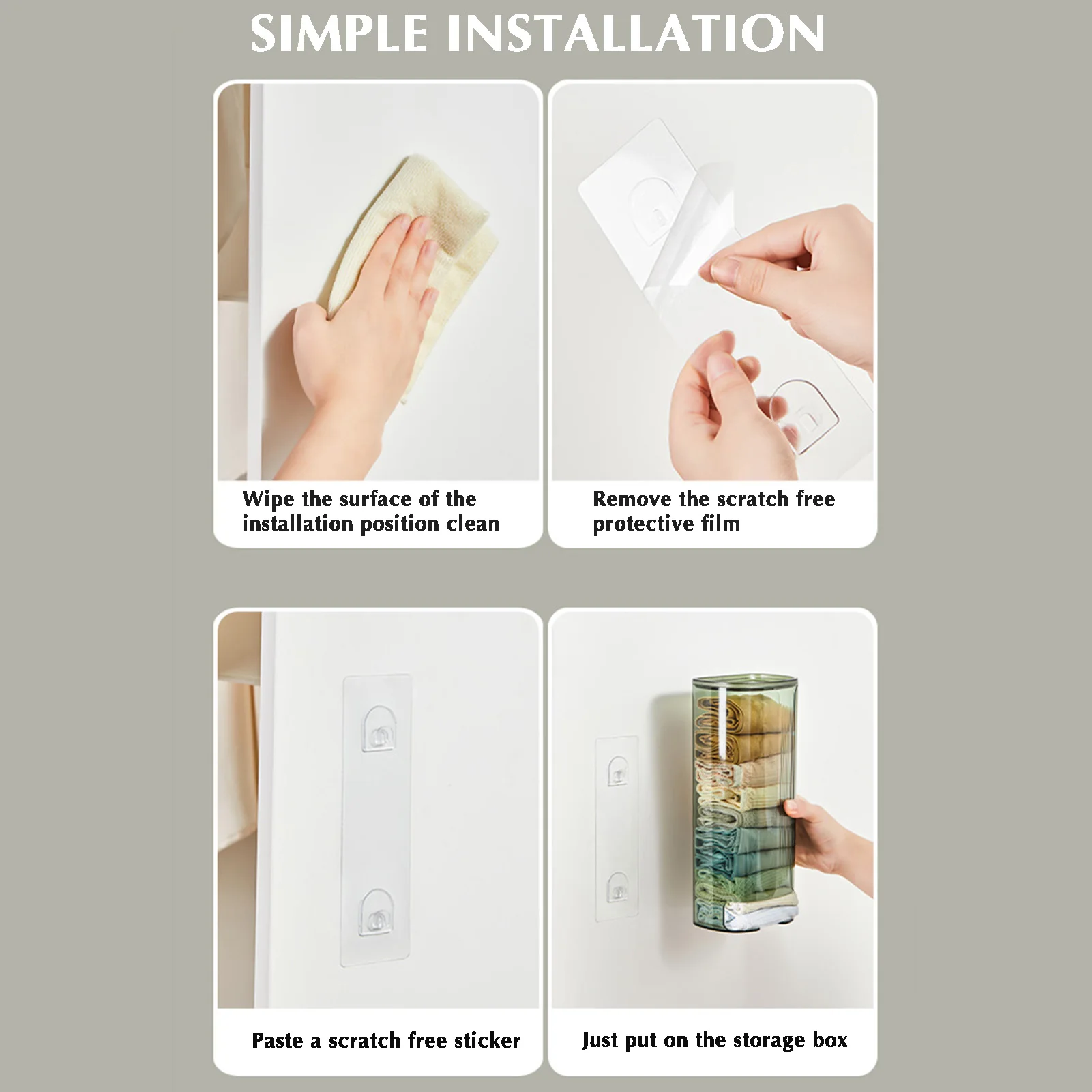 SIMPLE INSTALLATION

Wipe the surface of the installation position clean

Remove the scratch free protective film

Paste a scratch free sticker

Just put on the storage box