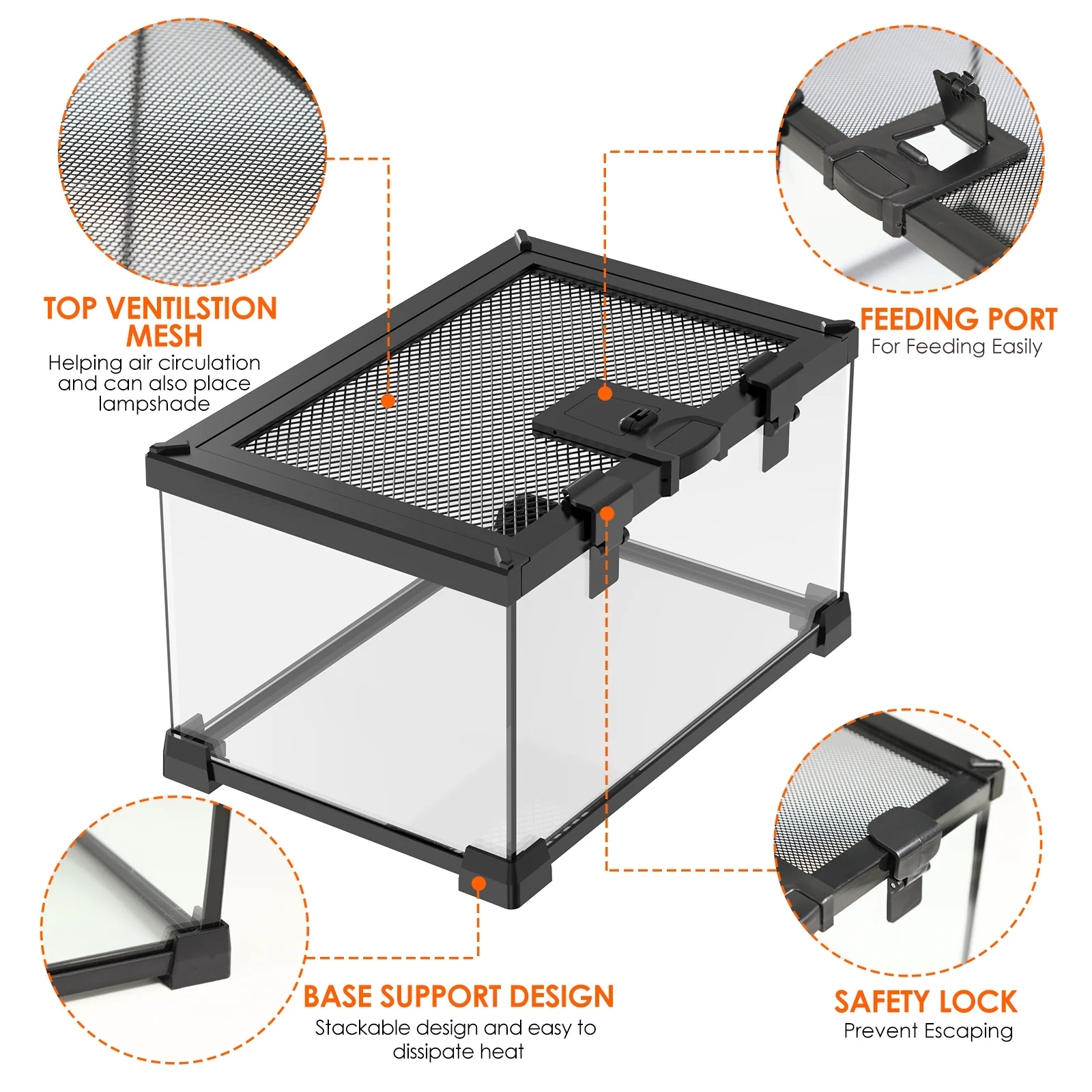 TOP VENTILSTION MESH
Helping air circulation and can also place lampshade

FEEDING PORT
For Feeding Easily

BASE SUPPORT DESIGN
Stackable design and easy to dissipate heat

SAFETY LOCK
Prevent Escaping