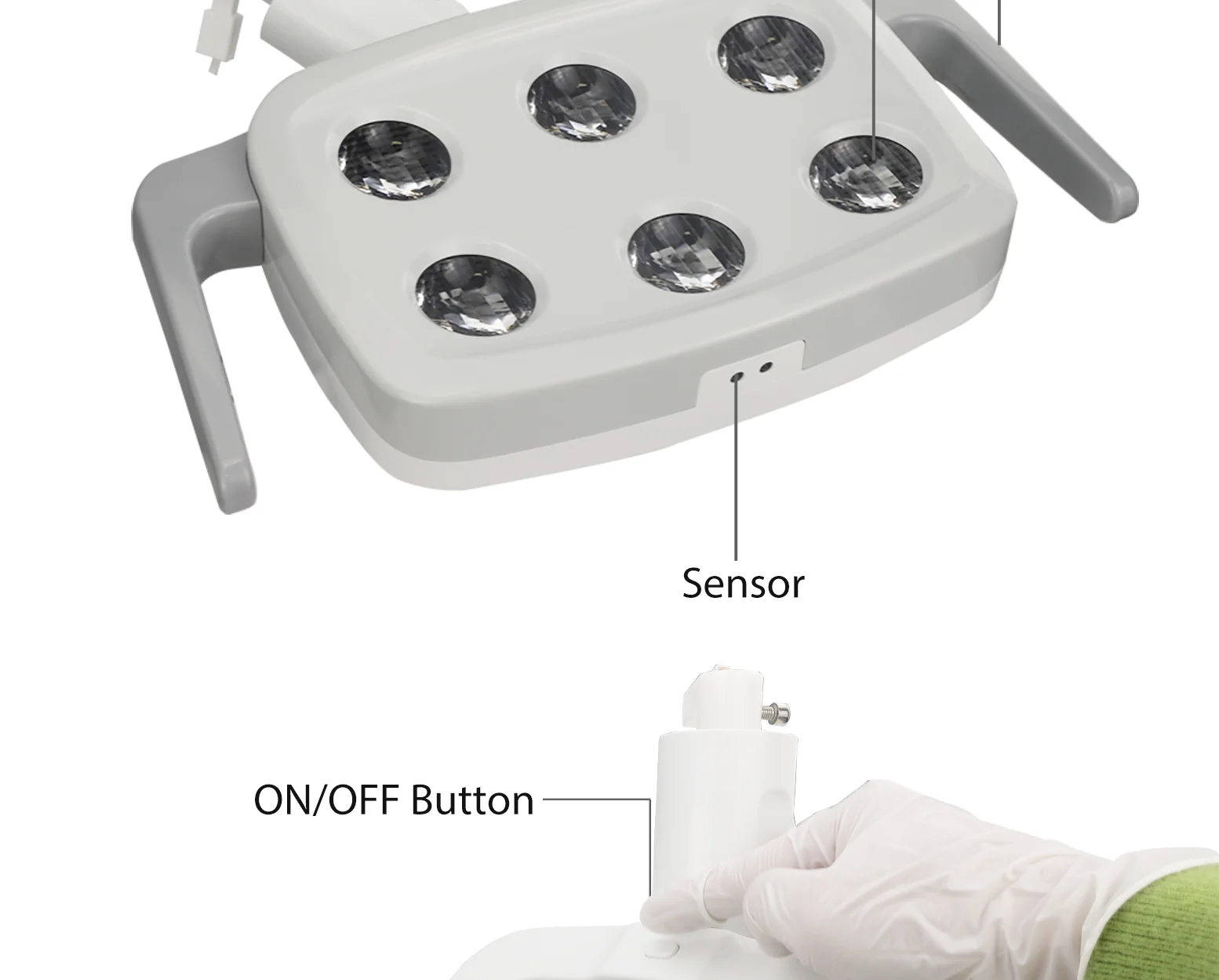 Sensor

ON/OFF Button