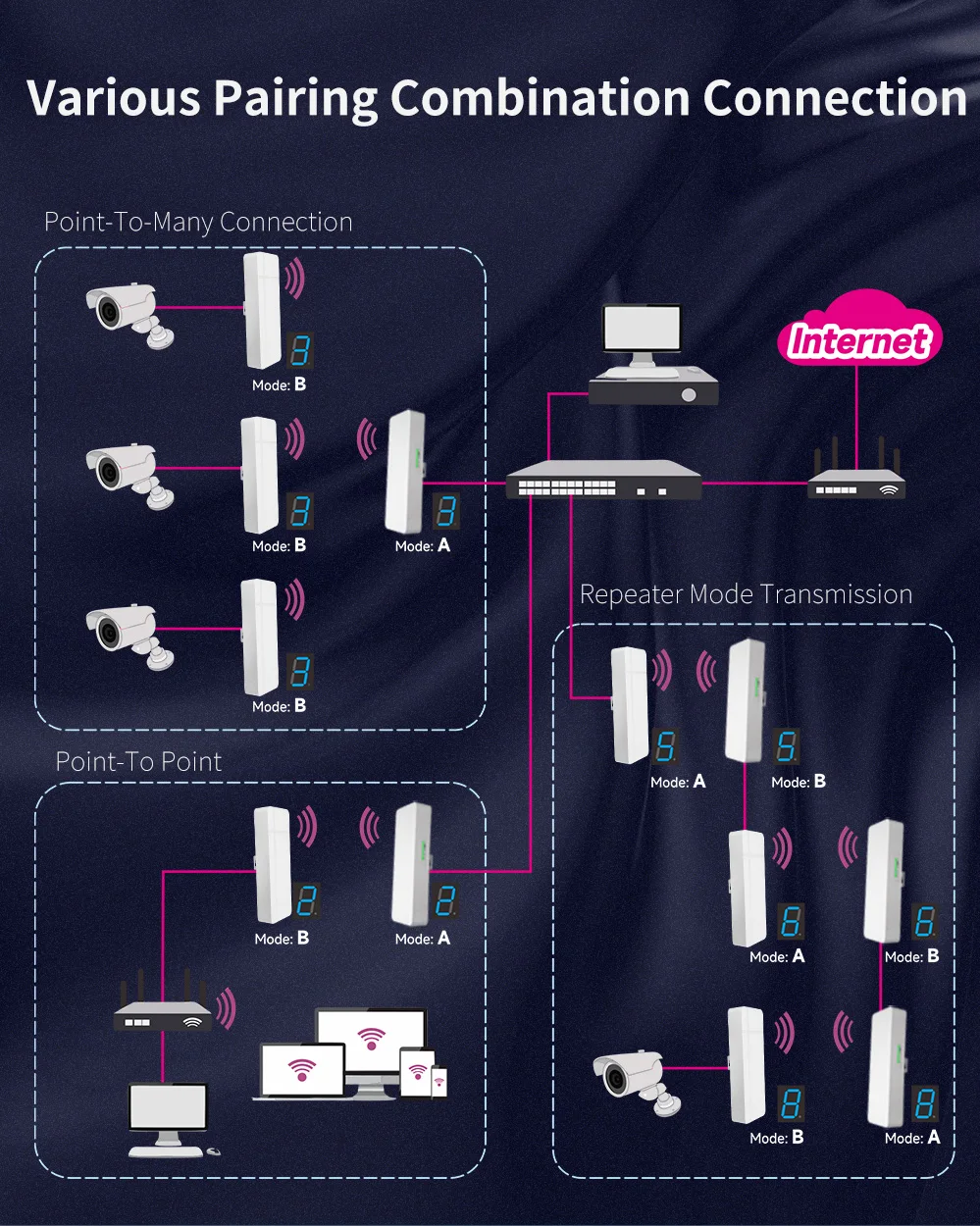 Various Pairing Combination Connection

Point-To-Many Connection

Mode: B

Mode: B

Mode: A

Mode: B

Internet

Repeater Mode Transmission

Mode: A

Mode: B

Mode: A

Mode: B

Mode: B

Mode: A

Point-To Point

Mode: B

Mode: A