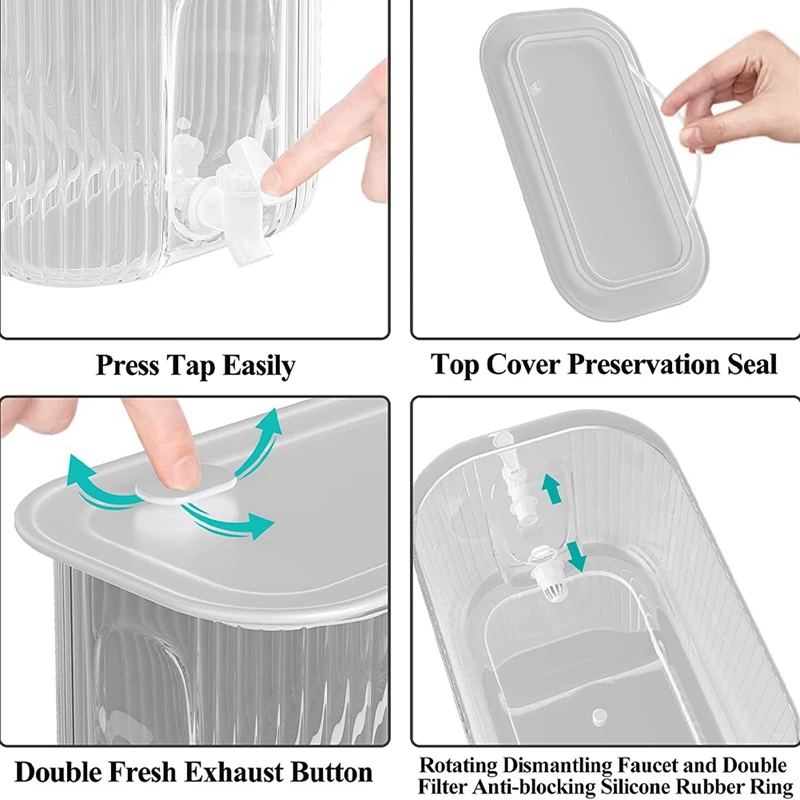 Press Tap Easily

Top Cover Preservation Seal

Double Fresh Exhaust Button

Rotating Dismantling Faucet and Double Filter Anti-blocking Silicone Rubber Ring