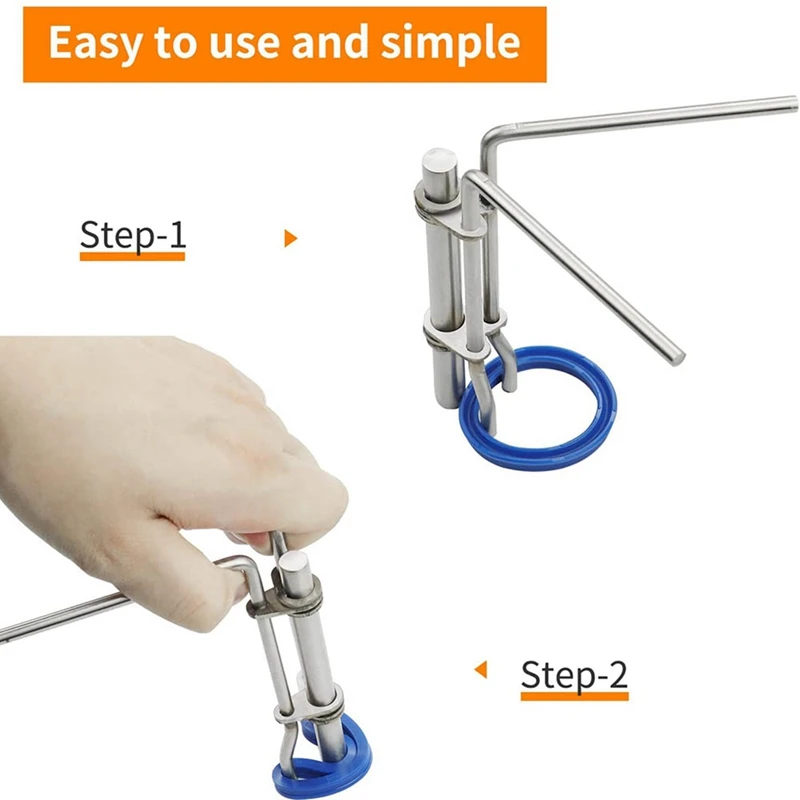 Easy to use and simple

Step-1

Step-2