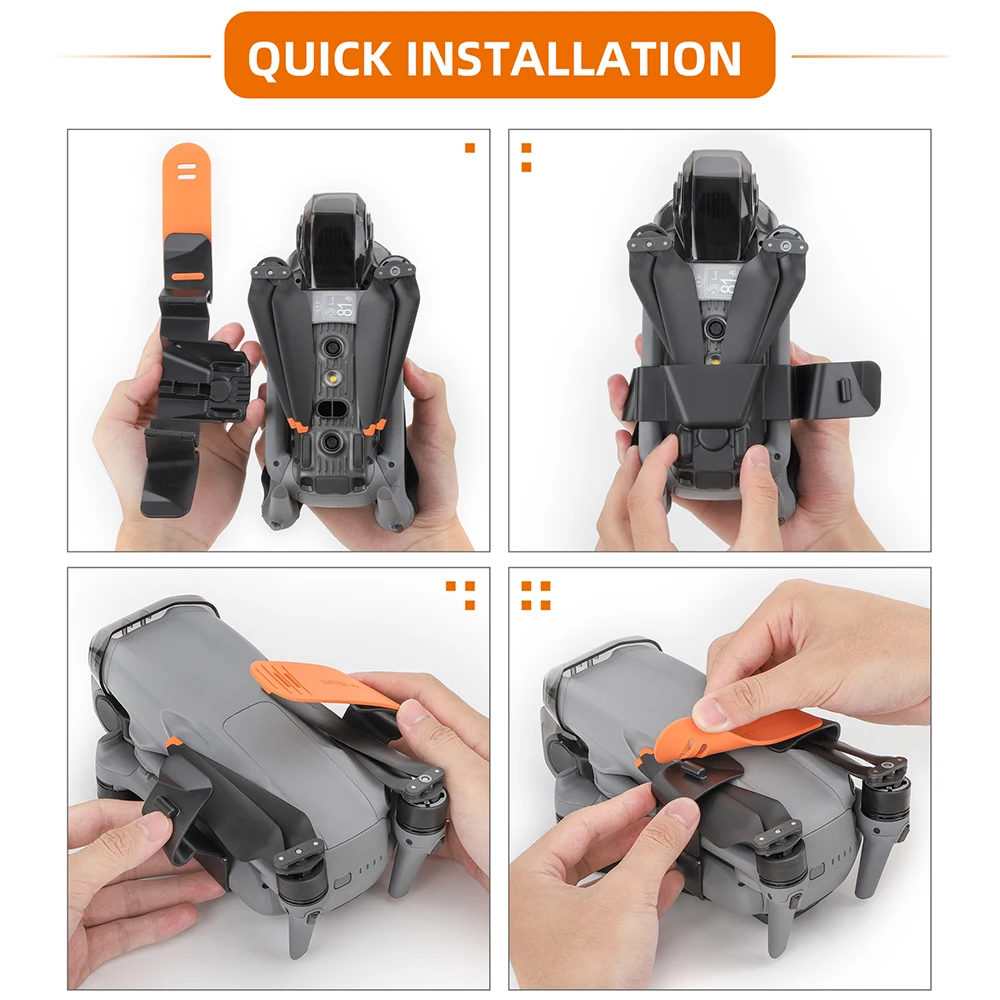 QUICK INSTALLATION