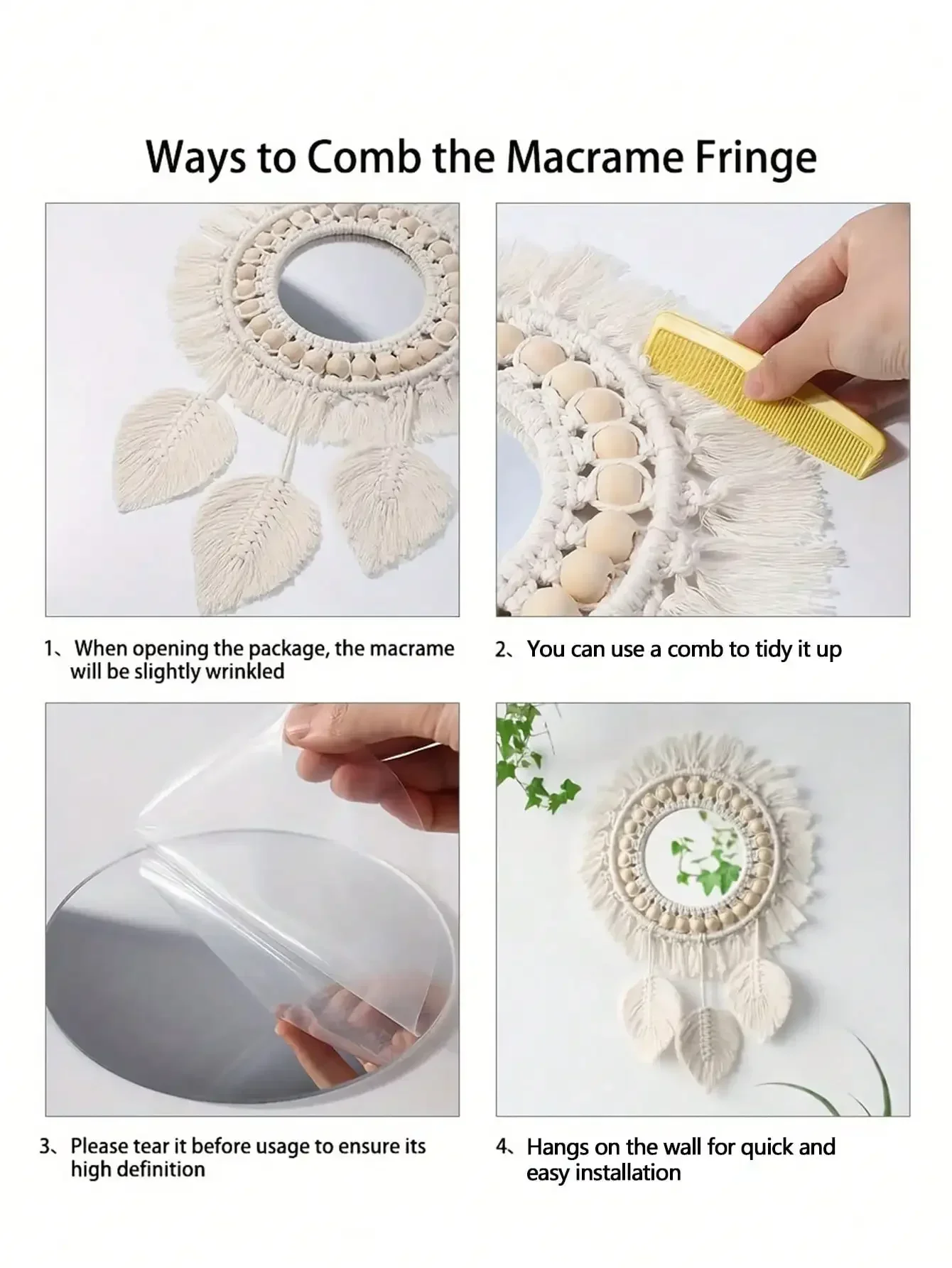 Ways to Comb the Macrame Fringe

1、When opening the package, the macrame will be slightly wrinkled

2、You can use a comb to tidy it up

3、Please tear it before usage to ensure its high definition

4、Hangs on the wall for quick and easy installation