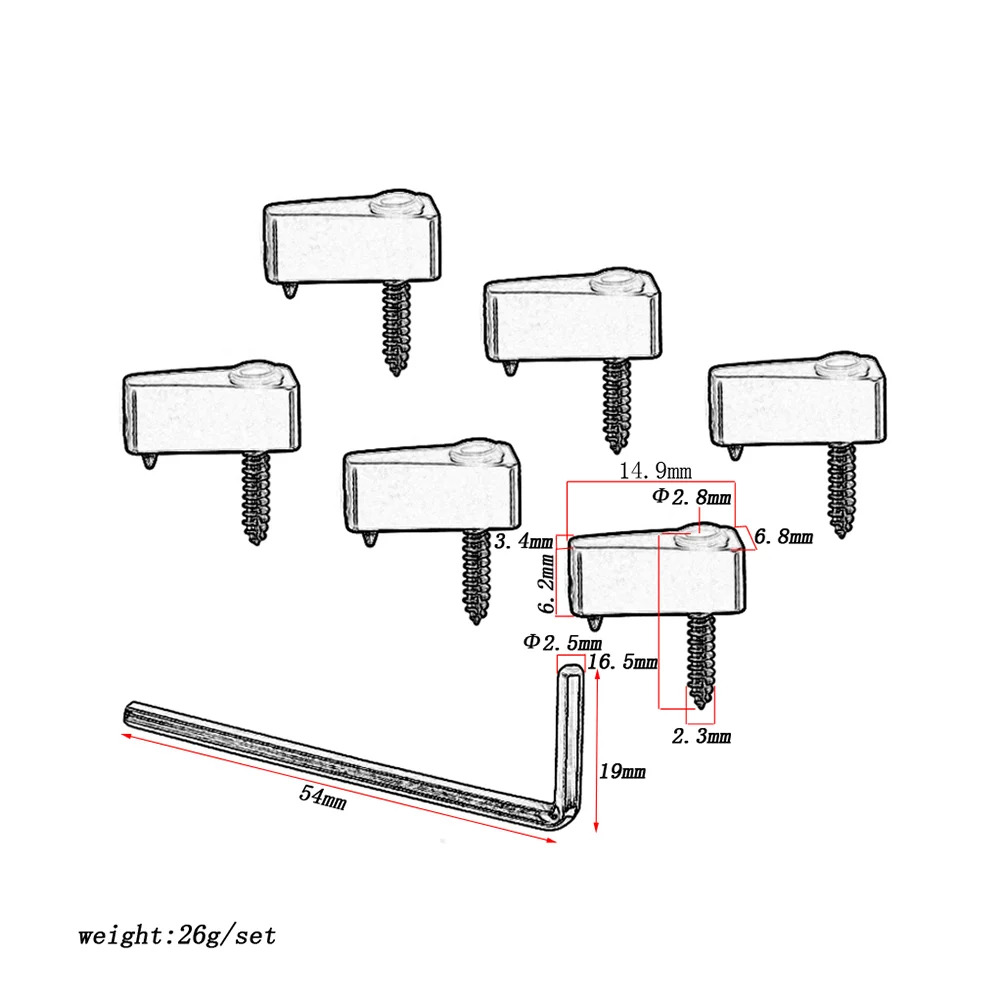 14.9mm
Φ2.8mm
6.8mm
3.4mm
6.2mm
Φ2.5mm
16.5mm
2.3mm
19mm
54mm

weight:26g/set