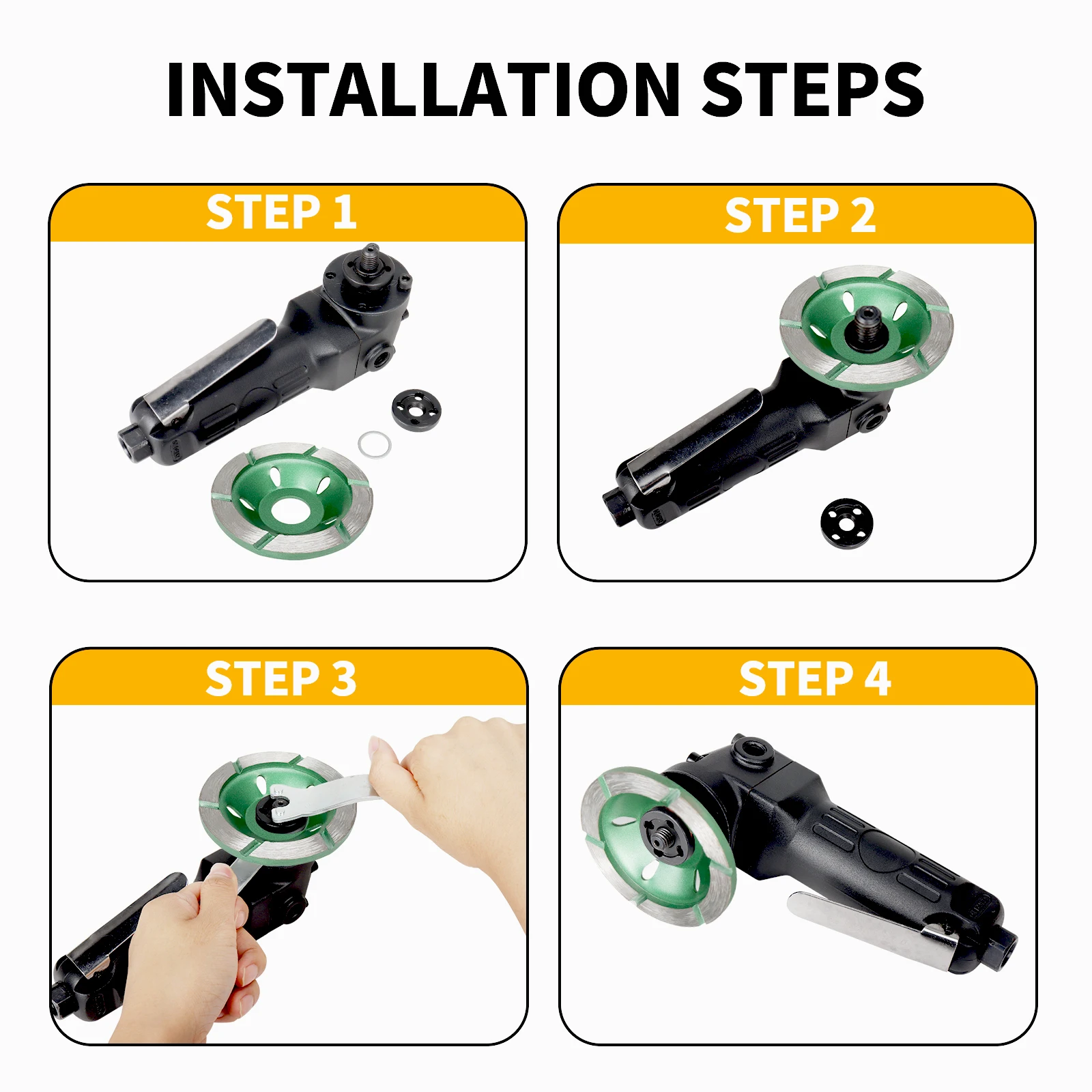 INSTALLATION STEPS

STEP 1

STEP 2

STEP 3

STEP 4