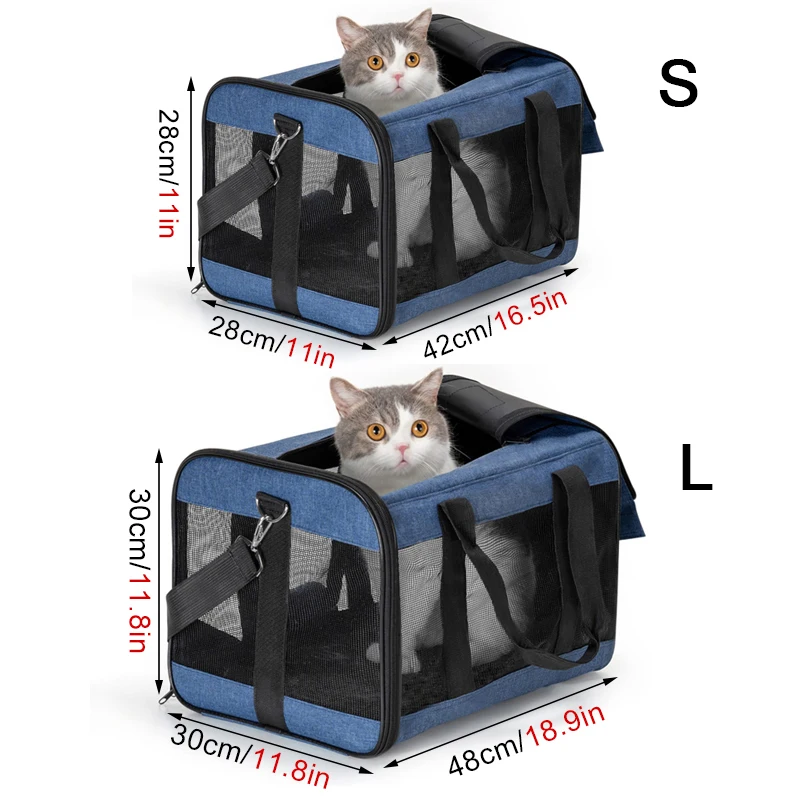 S

28cm/11in

28cm/11in

42cm/16.5in

L

30cm/11.8in

30cm/11.8in

48cm/18.9in