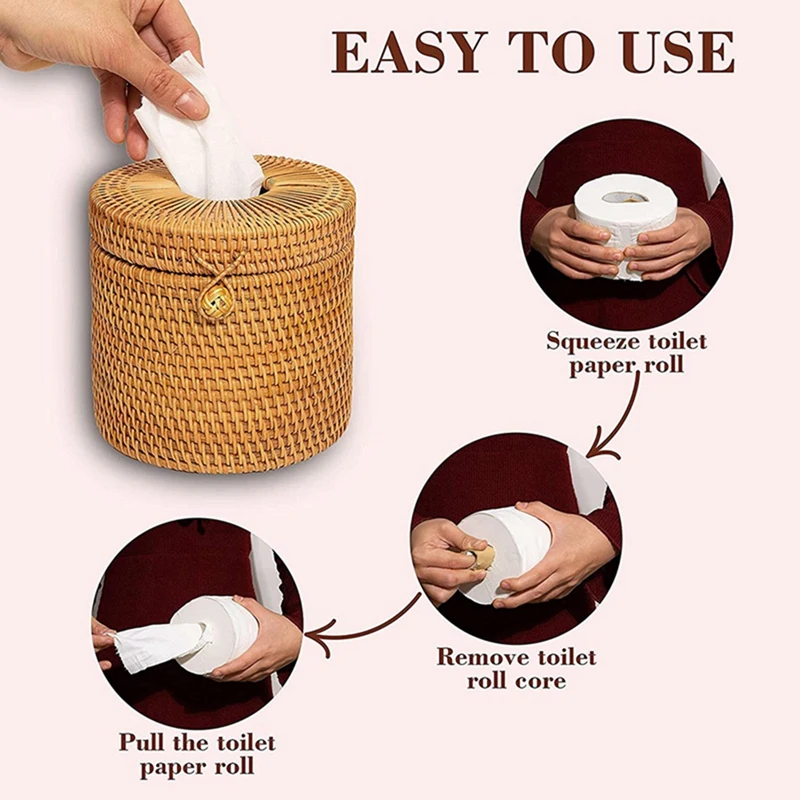 EASY TO USE

Squeeze toilet paper roll

Remove toilet roll core

Pull the toilet paper roll