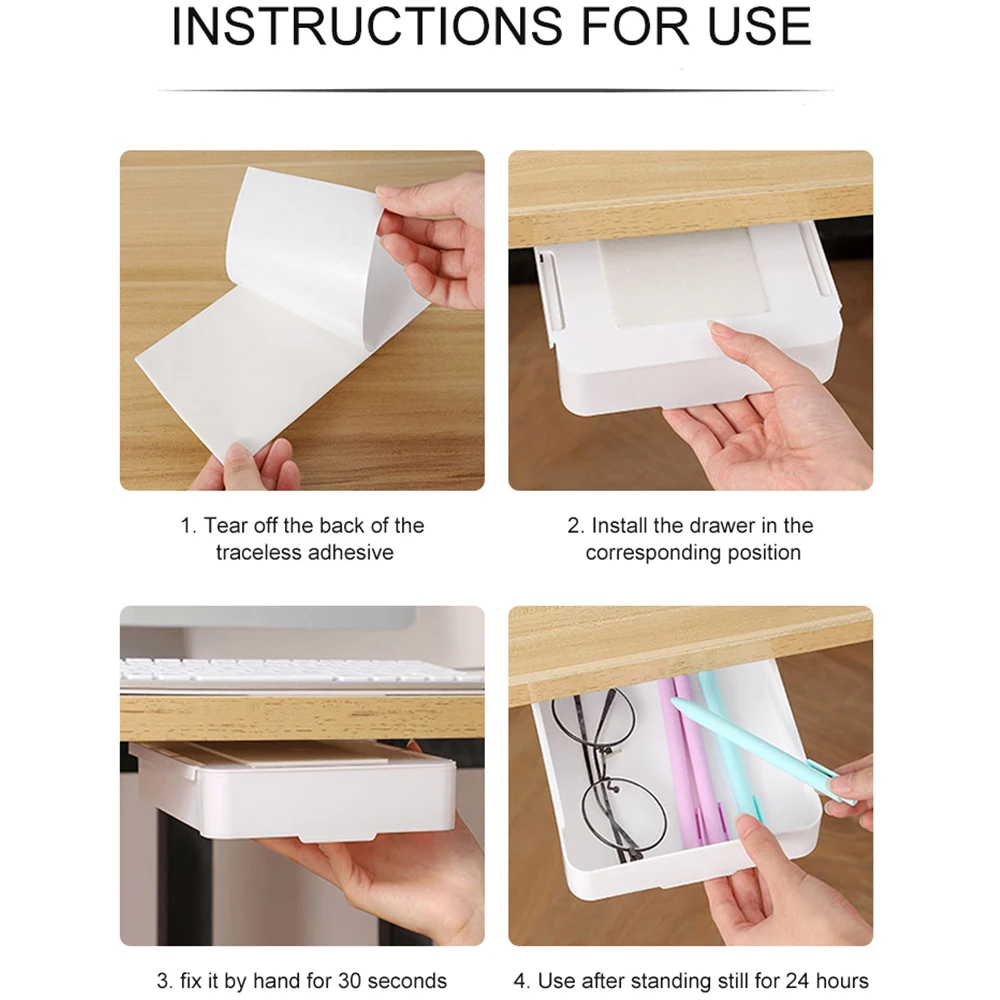 INSTRUCTIONS FOR USE

1. Tear off the back of the traceless adhesive

2. Install the drawer in the corresponding position

3. fix it by hand for 30 seconds

4. Use after standing still for 24 hours