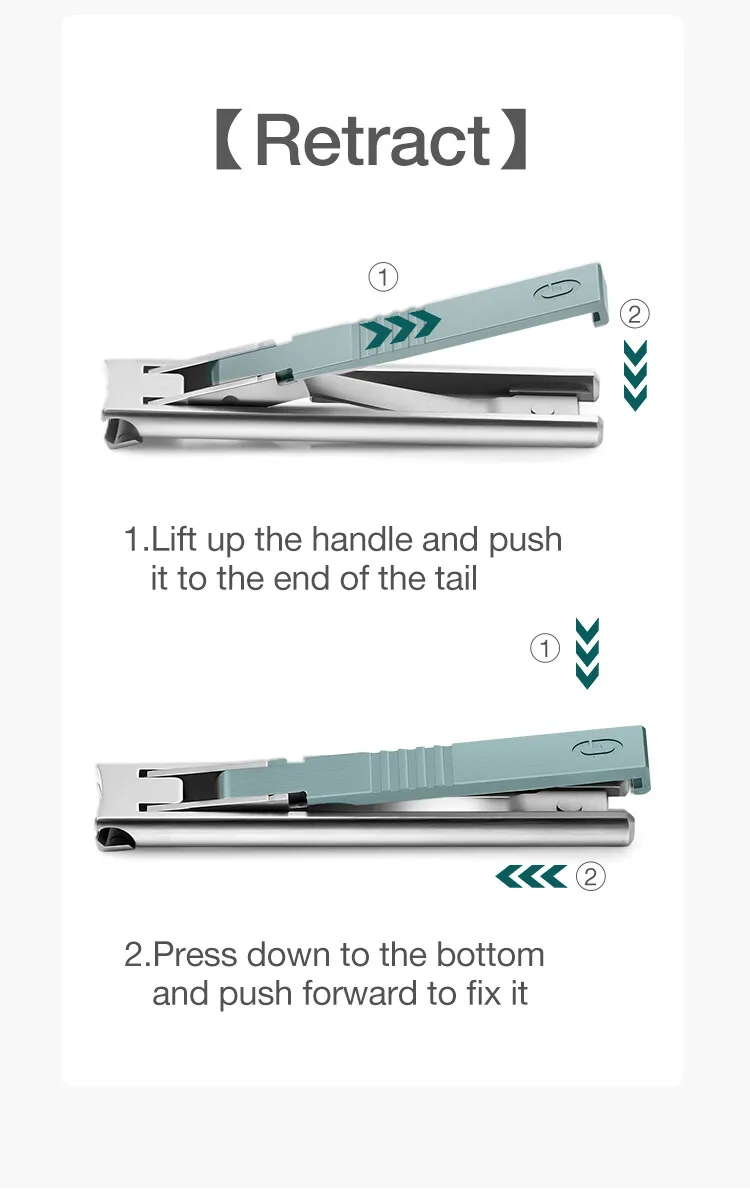 【Retract】

①

②

1.Lift up the handle and push it to the end of the tail

①

②

2.Press down to the bottom and push forward to fix it