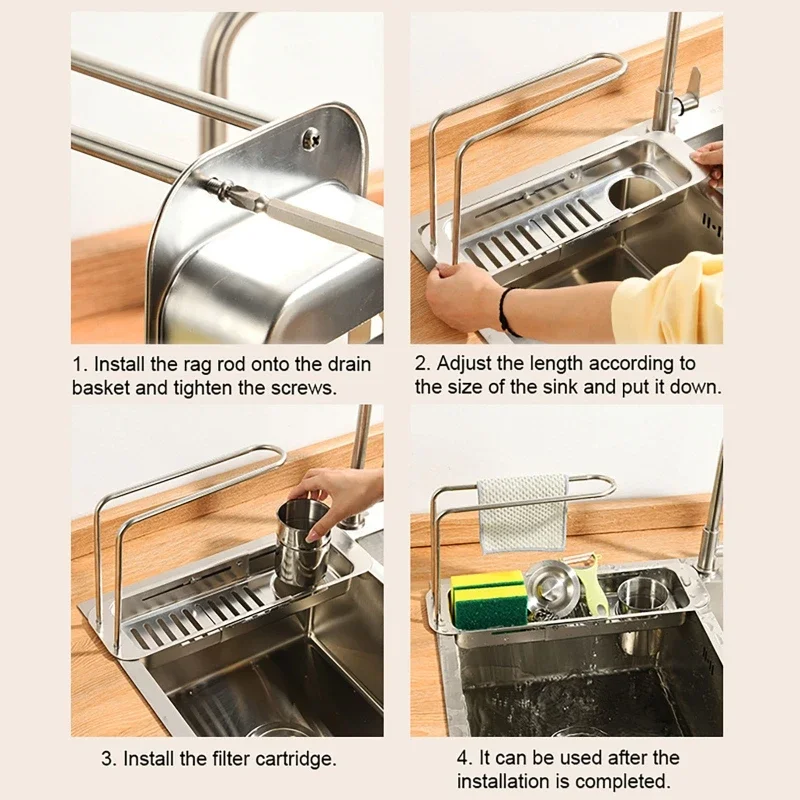 1. Install the rag rod onto the drain basket and tighten the screws.

2. Adjust the length according to the size of the sink and put it down.

3. Install the filter cartridge.

4. It can be used after the installation is completed.