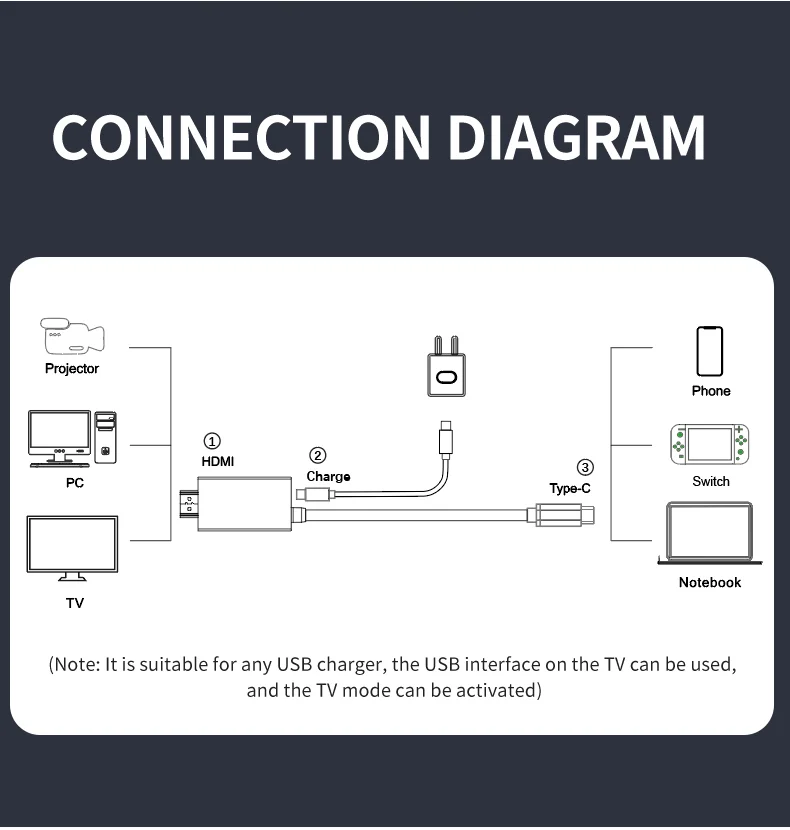 CONNECTION DIAGRAM

Projector

PC

TV

①
HDMI

②
Charge

③
Type-C

Phone

Switch

Notebook

(Note: It is suitable for any USB charger, the USB interface on the TV can be used, and the TV mode can be activated)