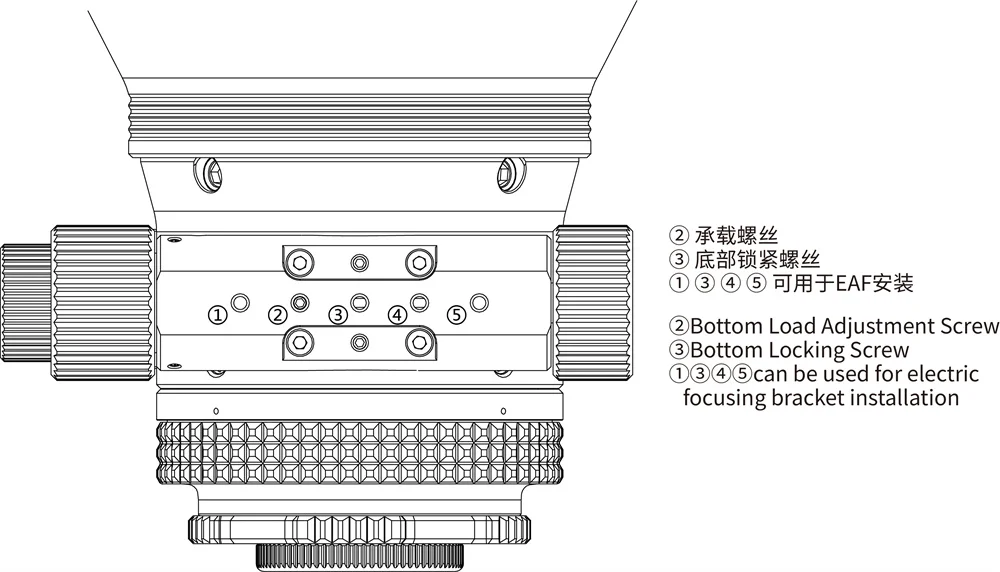 ① ② ③ ④ ⑤

② 承载螺丝
③ 底部锁紧螺丝
① ③ ④ ⑤ 可用于EAF安装

②Bottom Load Adjustment Screw
③Bottom Locking Screw
①③④⑤can be used for electric focusing bracket installation