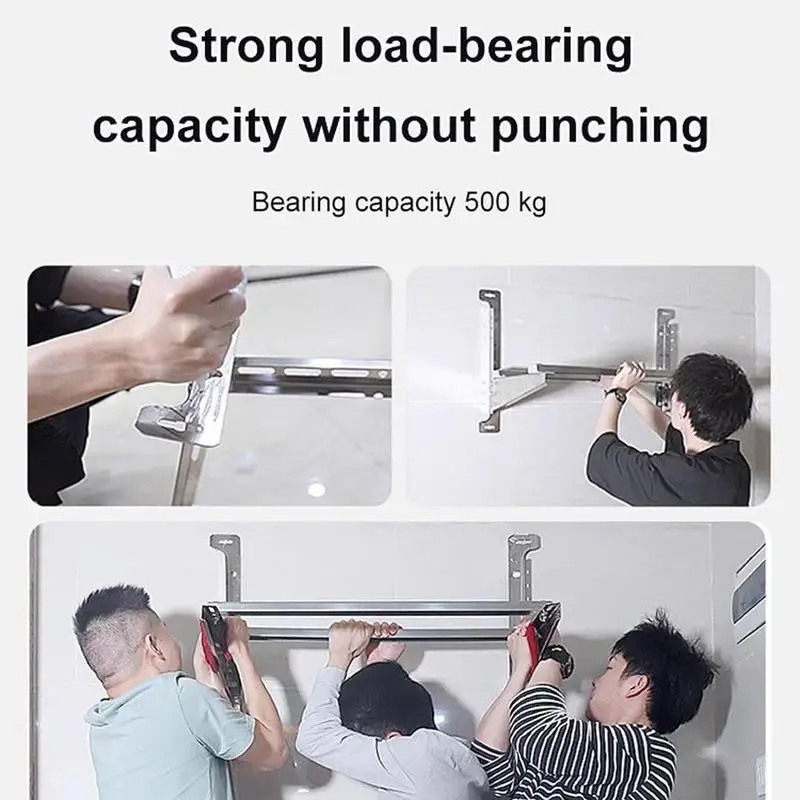 Strong load-bearing capacity without punching

Bearing capacity 500 kg