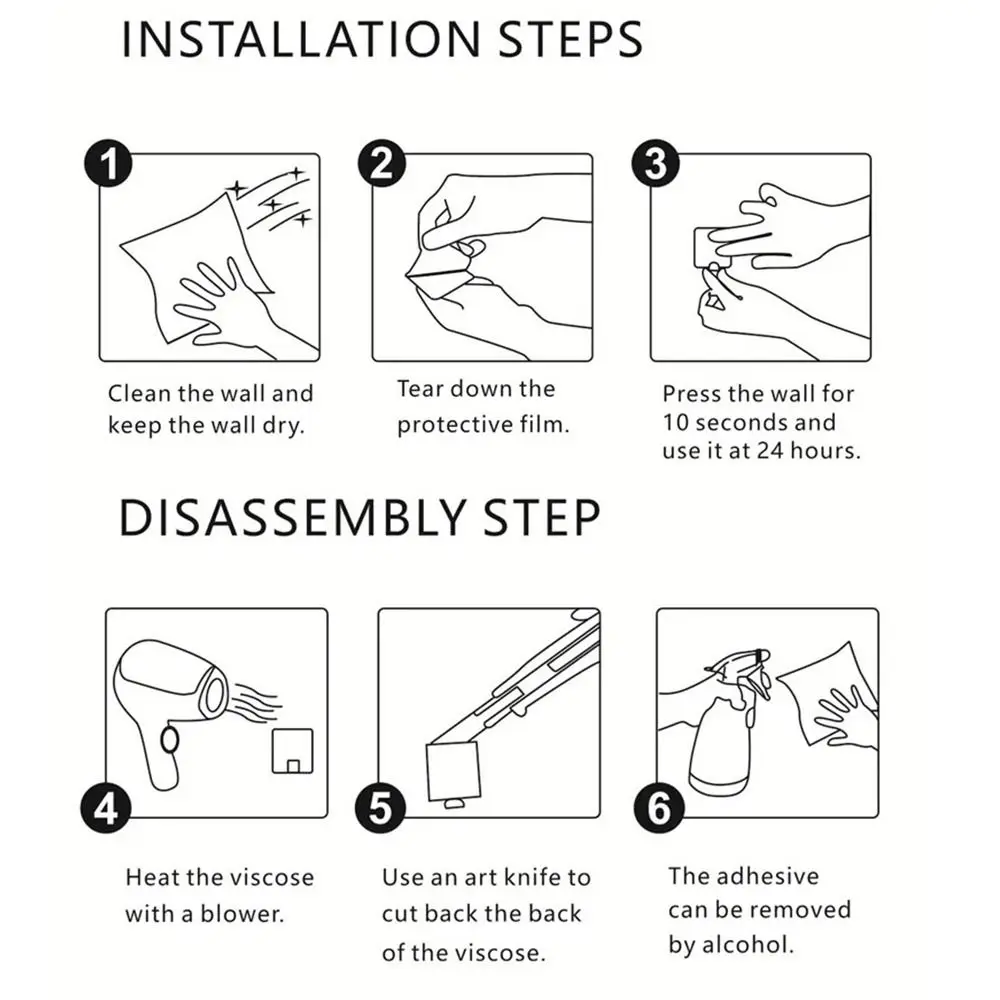 INSTALLATION STEPS

1

Clean the wall and keep the wall dry.

2

Tear down the protective film.

3

Press the wall for 10 seconds and use it at 24 hours.

DISASSEMBLY STEP

4

Heat the viscose with a blower.

5

Use an art knife to cut back the back of the viscose.

6

The adhesive can be removed by alcohol.