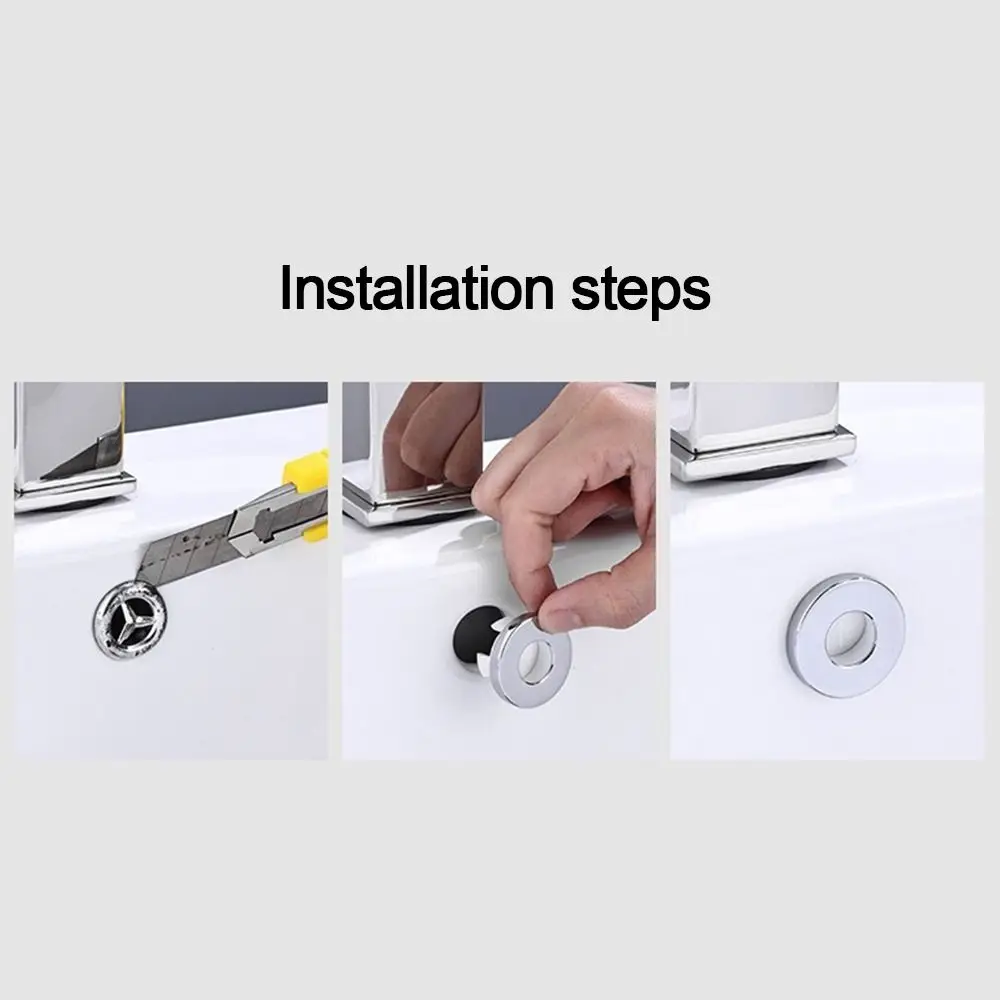 Installation steps