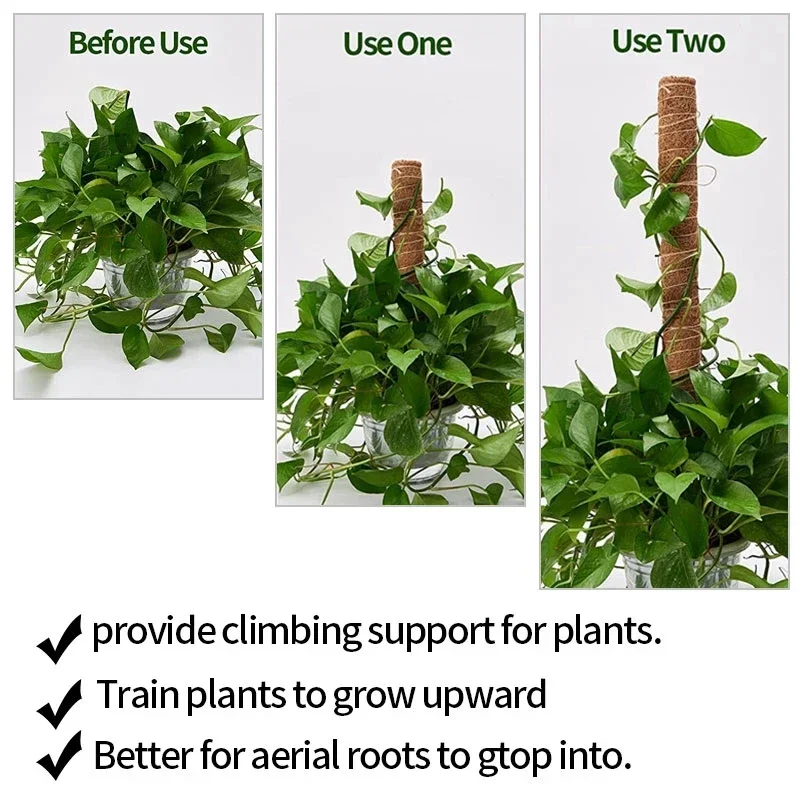 Before Use

Use One

Use Two

✔ provide climbing support for plants.

✔ Train plants to grow upward

✔ Better for aerial roots to gtop into.