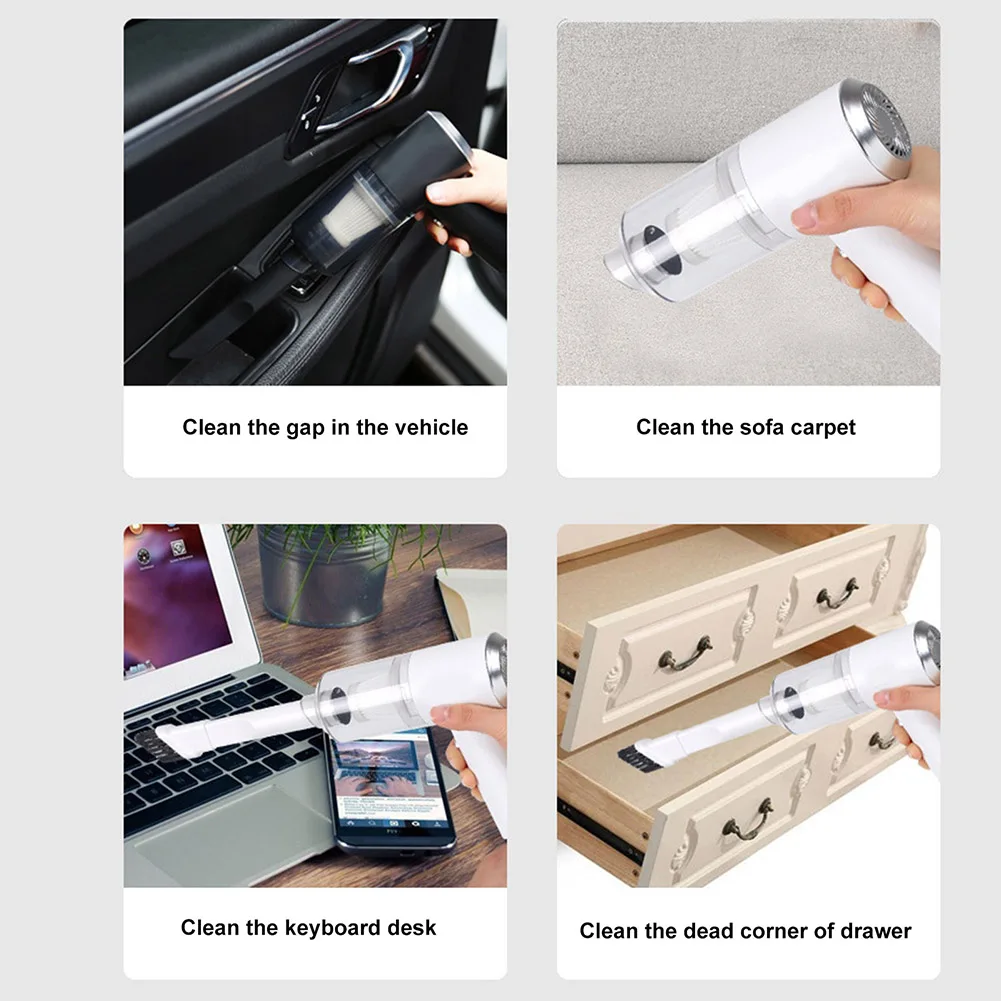 Clean the gap in the vehicle

Clean the sofa carpet

Clean the keyboard desk

Clean the dead corner of drawer