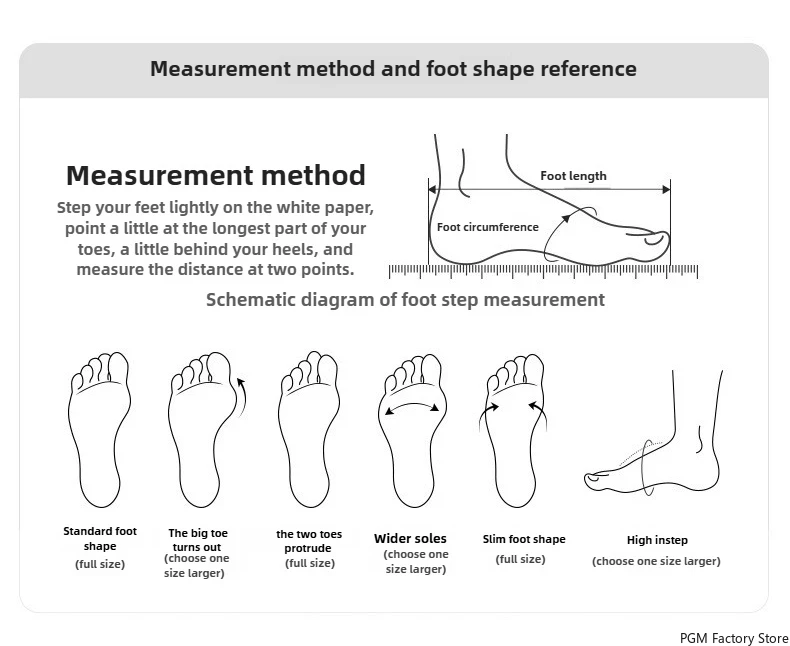 Measurement method and foot shape reference

Measurement method

Step your feet lightly on the white paper, point a little at the longest part of your toes, a little behind your heels, and measure the distance at two points.

Foot length

Foot circumference

Schematic diagram of foot step measurement

Standard foot shape
(full size)

The big toe turns out
(choose one size larger)

the two toes protrude
(full size)

Wider soles
(choose one size larger)

Slim foot shape
(full size)

High instep
(choose one size larger)

PGM Factory Store