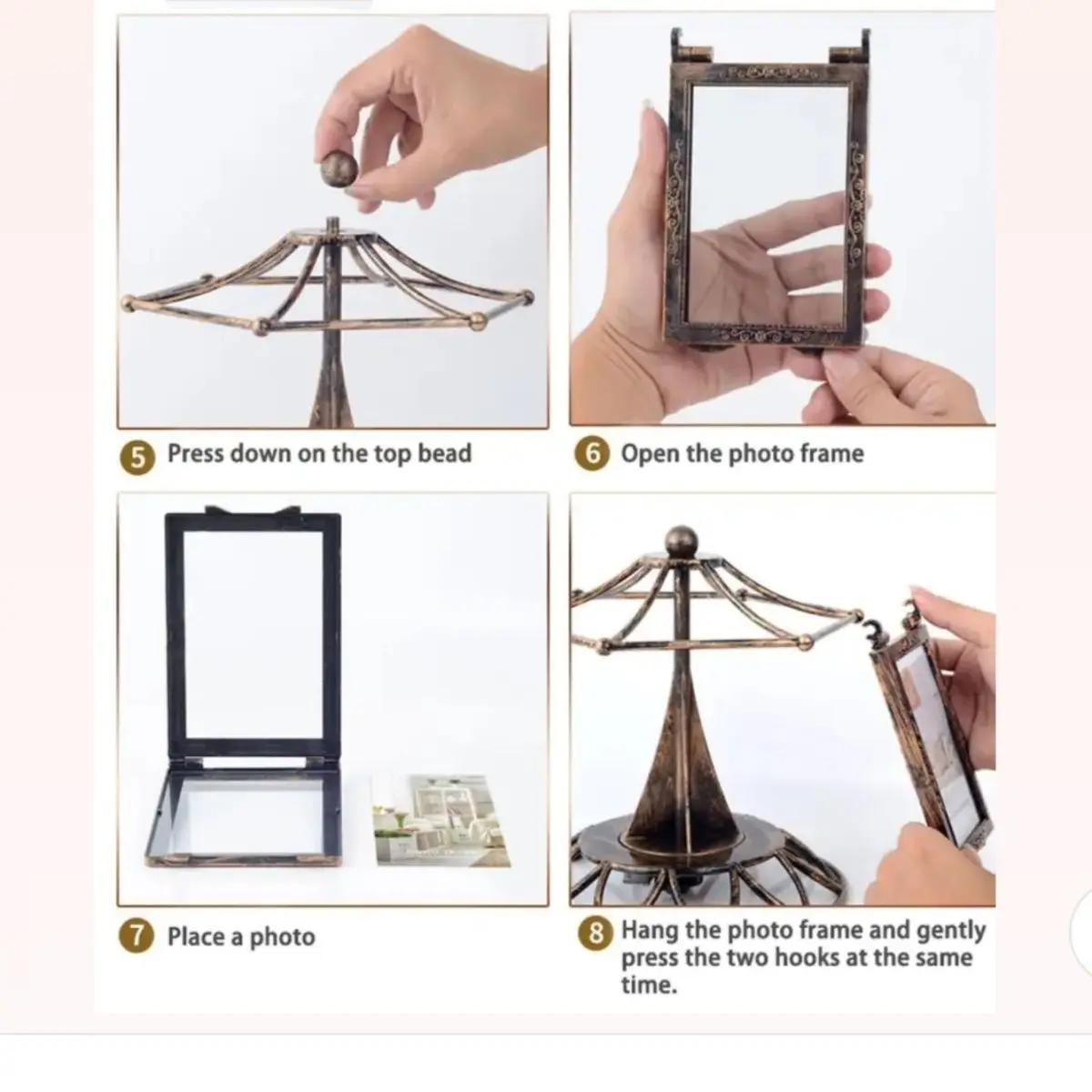 5 Press down on the top bead

6 Open the photo frame

7 Place a photo

8 Hang the photo frame and gently press the two hooks at the same time.