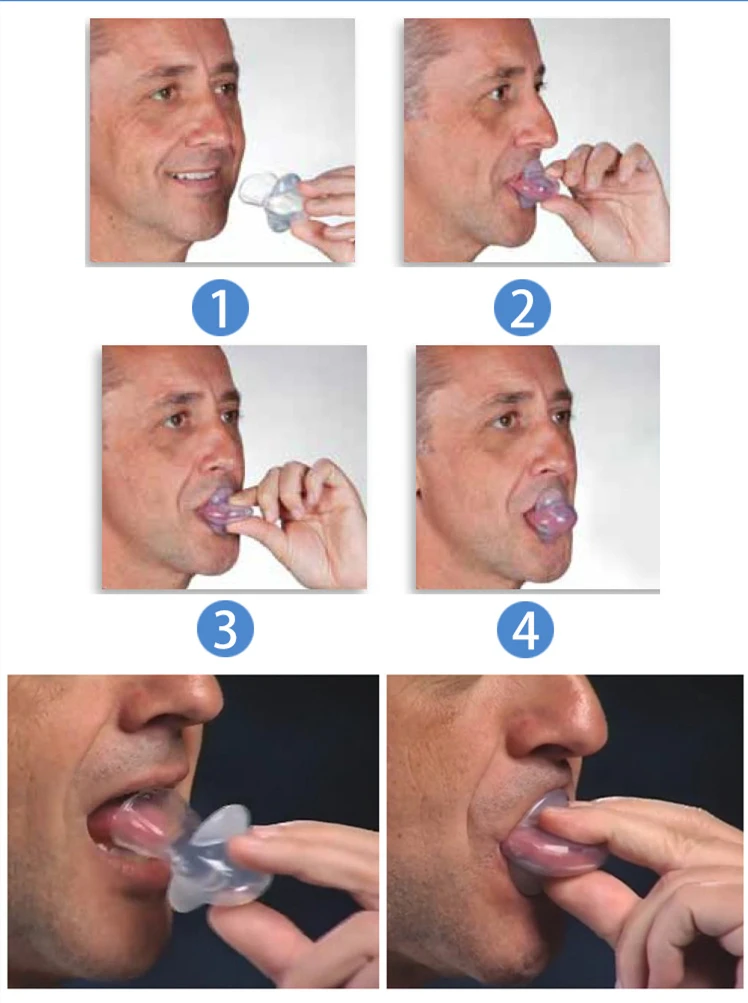 1
2
3
4