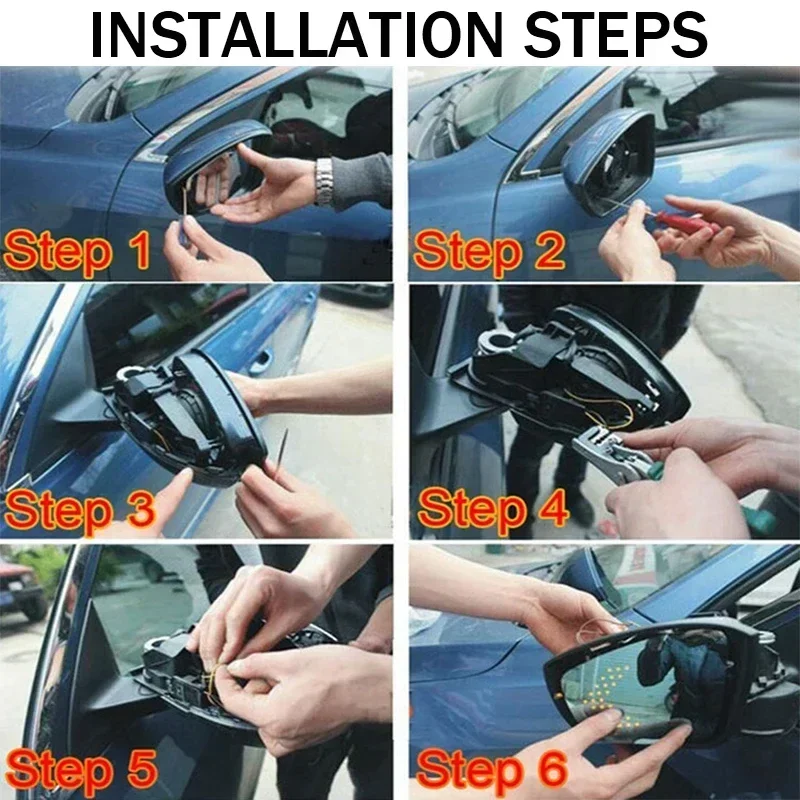 INSTALLATION STEPS

Step 1

Step 2

Step 3

Step 4

Step 5

Step 6