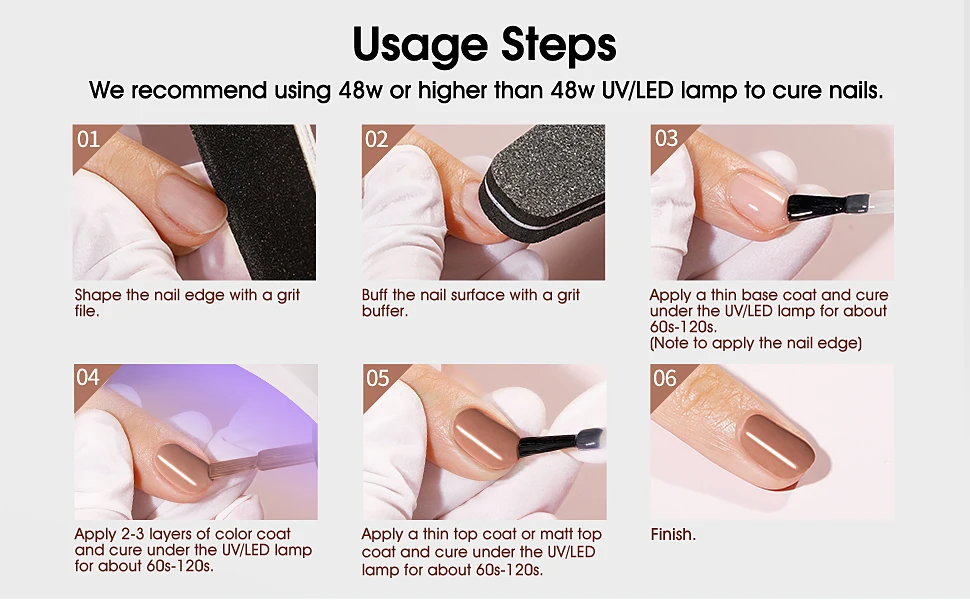 Usage Steps

We recommend using 48w or higher than 48w UV/LED lamp to cure nails.

01

Shape the nail edge with a grit file.

02

Buff the nail surface with a grit buffer.

03

Apply a thin base coat and cure under the UV/LED lamp for about 60s-120s.
(Note to apply the nail edge)

04

Apply 2-3 layers of color coat and cure under the UV/LED lamp for about 60s-120s.

05

Apply a thin top coat or matt top coat and cure under the UV/LED lamp for about 60s-120s.

06

Finish.