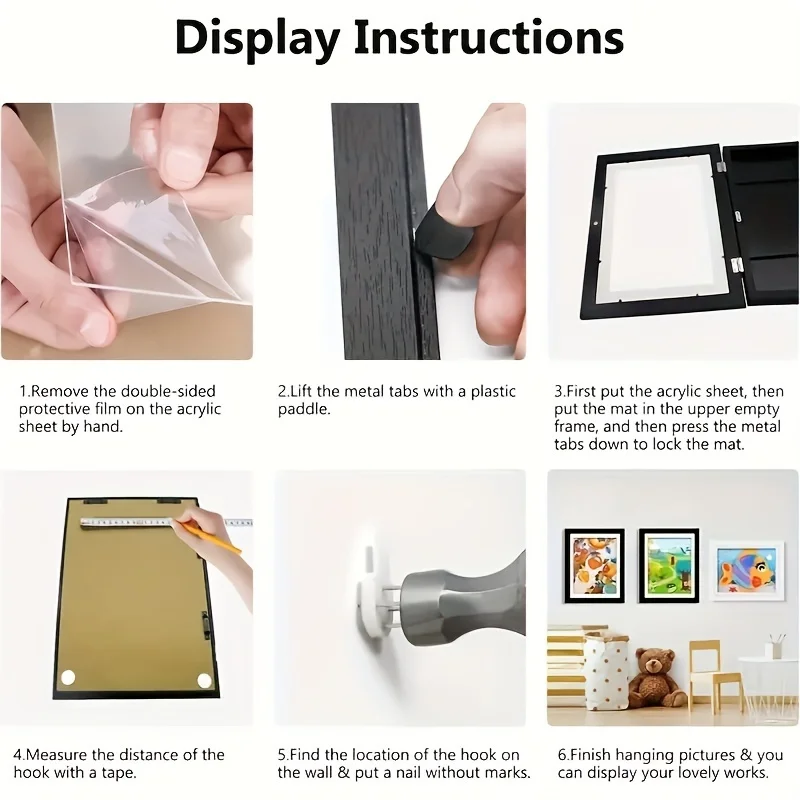 Display Instructions

1.Remove the double-sided protective film on the acrylic sheet by hand.

2.Lift the metal tabs with a plastic paddle.

3.First put the acrylic sheet, then put the mat in the upper empty frame, and then press the metal tabs down to lock the mat.

4.Measure the distance of the hook with a tape.

5.Find the location of the hook on the wall & put a nail without marks.

6.Finish hanging pictures & you can display your lovely works.