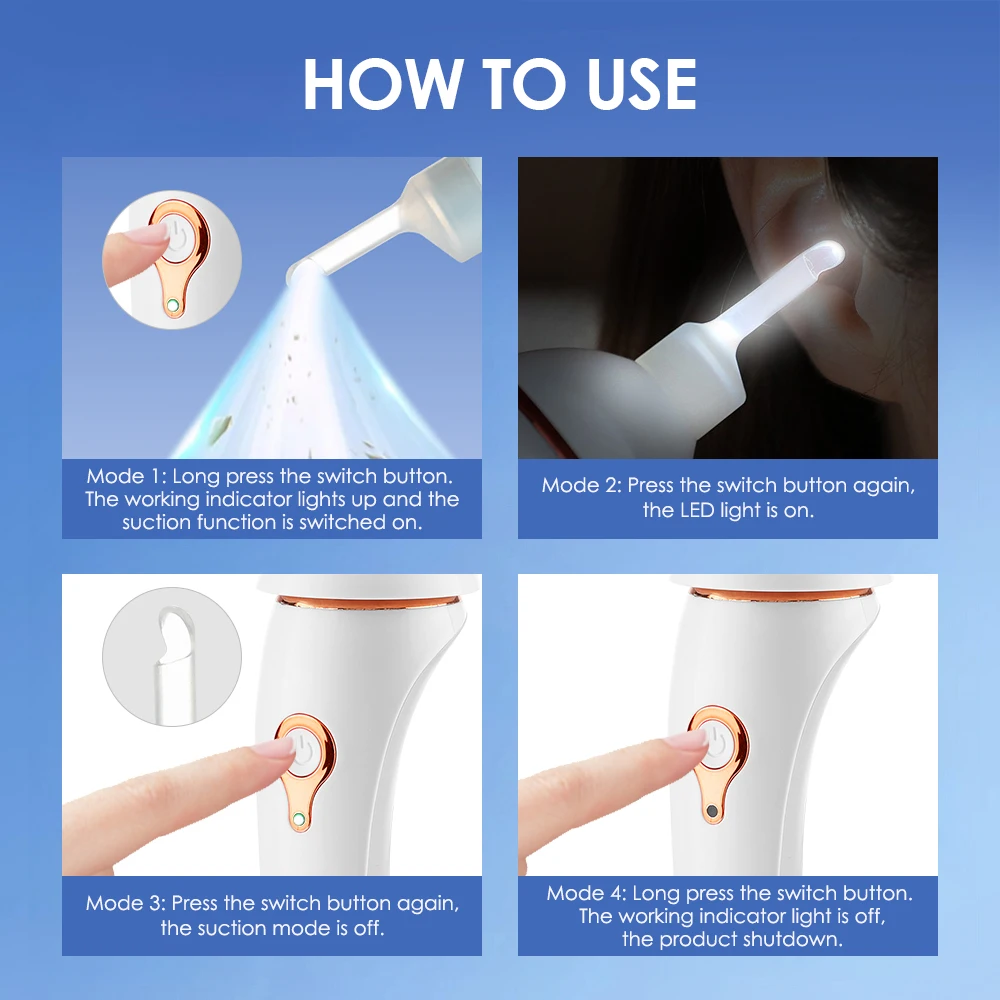 HOW TO USE

Mode 1: Long press the switch button. The working indicator lights up and the suction function is switched on.

Mode 2: Press the switch button again, the LED light is on.

Mode 3: Press the switch button again, the suction mode is off.

Mode 4: Long press the switch button. The working indicator light is off, the product shutdown.