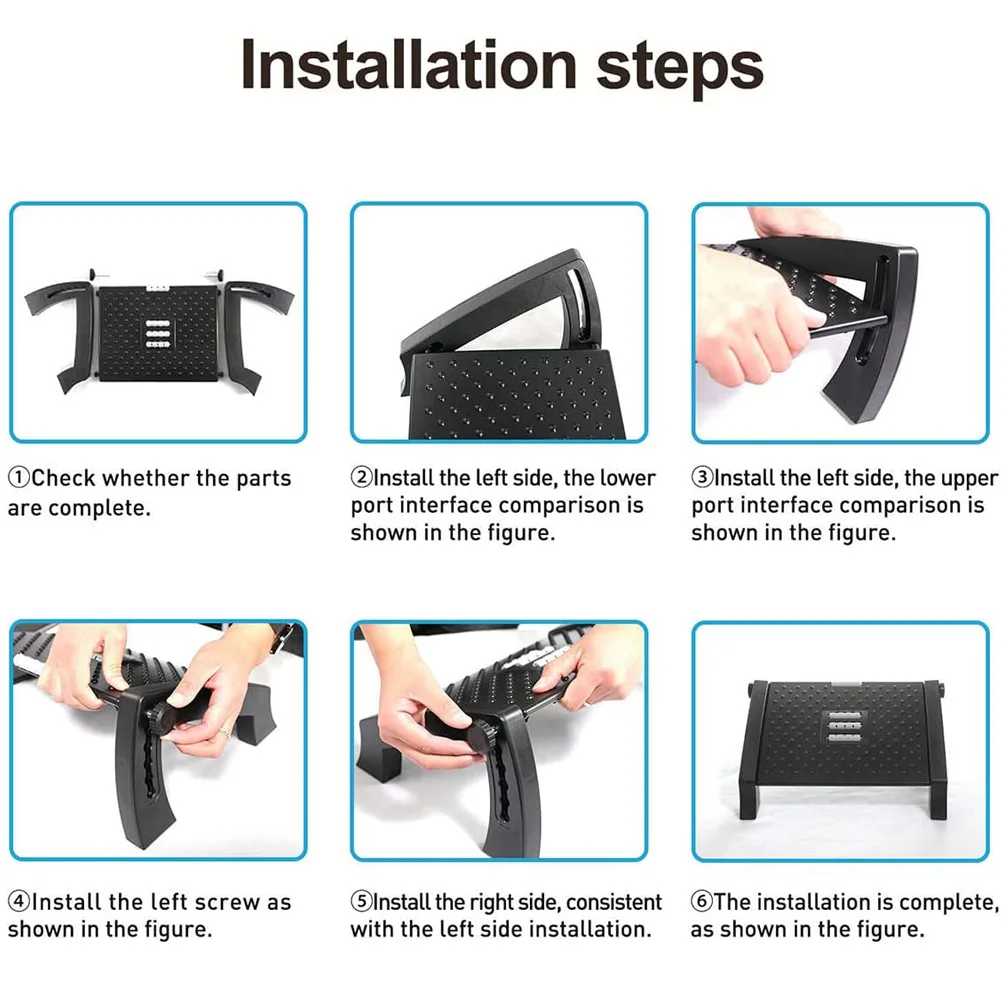 Installation steps

①Check whether the parts are complete.

②Install the left side, the lower port interface comparison is shown in the figure.

③Install the left side, the upper port interface comparison is shown in the figure.

④Install the left screw as shown in the figure.

⑤Install the right side, consistent with the left side installation.

⑥The installation is complete, as shown in the figure.