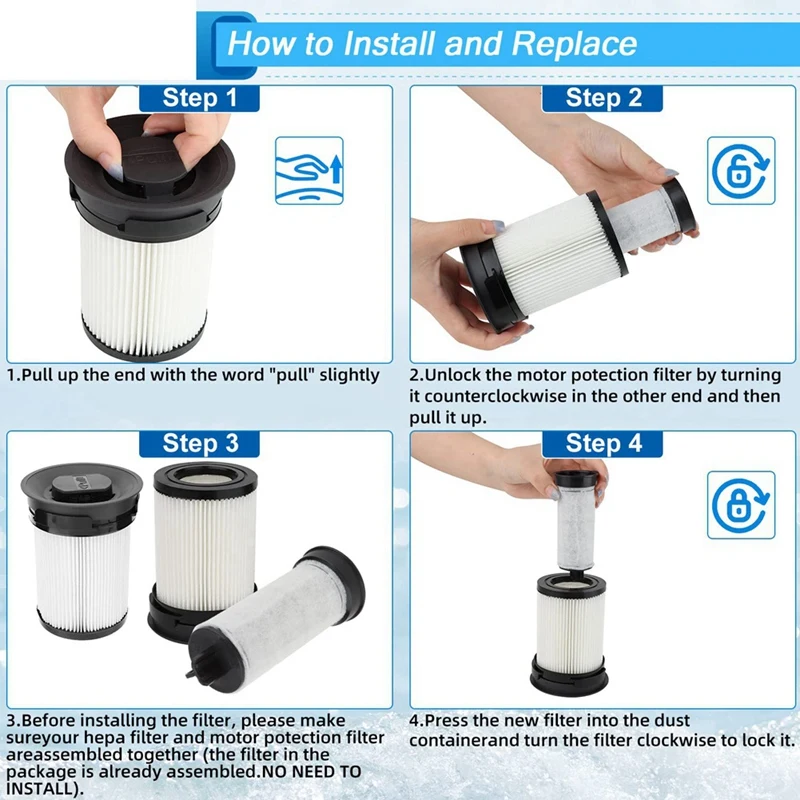 How to Install and Replace

Step 1

1.Pull up the end with the word "pull" slightly

Step 2

2.Unlock the motor potection filter by turning it counterclockwise in the other end and then pull it up.

Step 3

3.Before installing the filter, please make sureyour hepa filter and motor potection filter areassembled together (the filter in the package is already assembled.NO NEED TO INSTALL).

Step 4

4.Press the new filter into the dust containerand turn the filter clockwise to lock it.