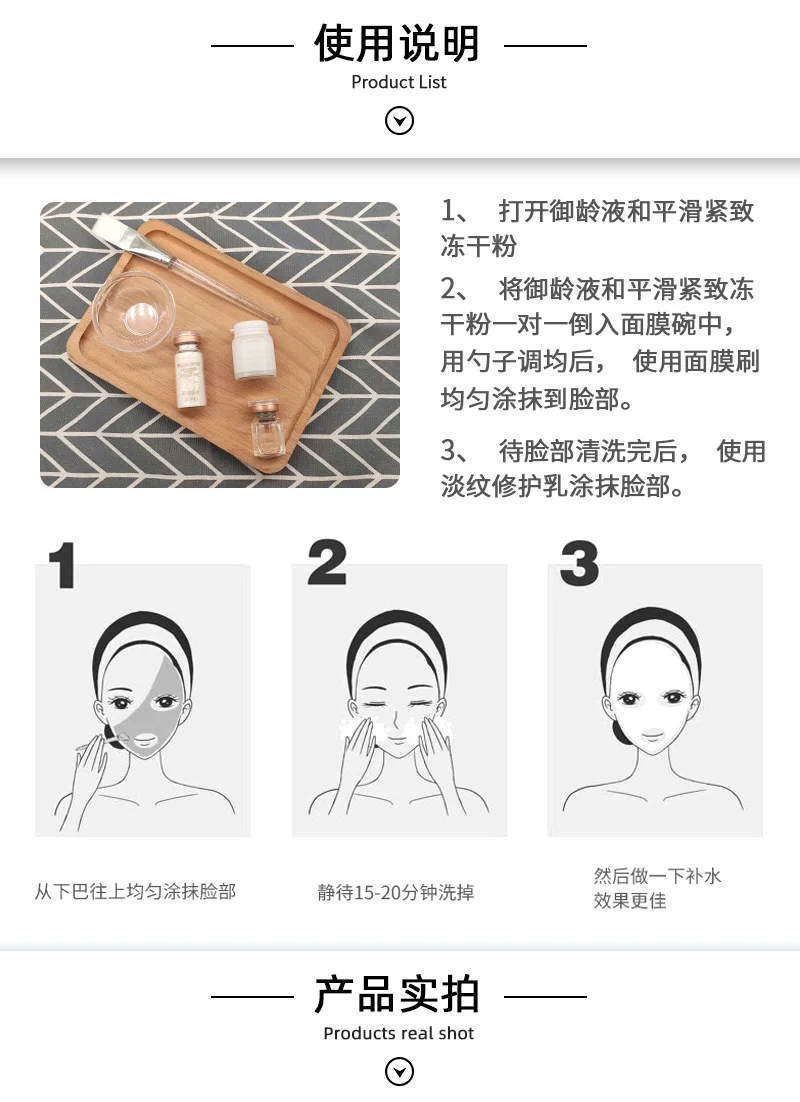 使用说明
Product List

1、 打开御龄液和平滑紧致冻干粉

2、 将御龄液和平滑紧致冻干粉一对一倒入面膜碗中，用勺子调均后， 使用面膜刷均匀涂抹到脸部。

3、 待脸部清洗完后， 使用淡纹修护乳涂抹脸部。

1

2

3

从下巴往上均匀涂抹脸部

静待15-20分钟洗掉

然后做一下补水效果更佳

产品实拍
Products real shot