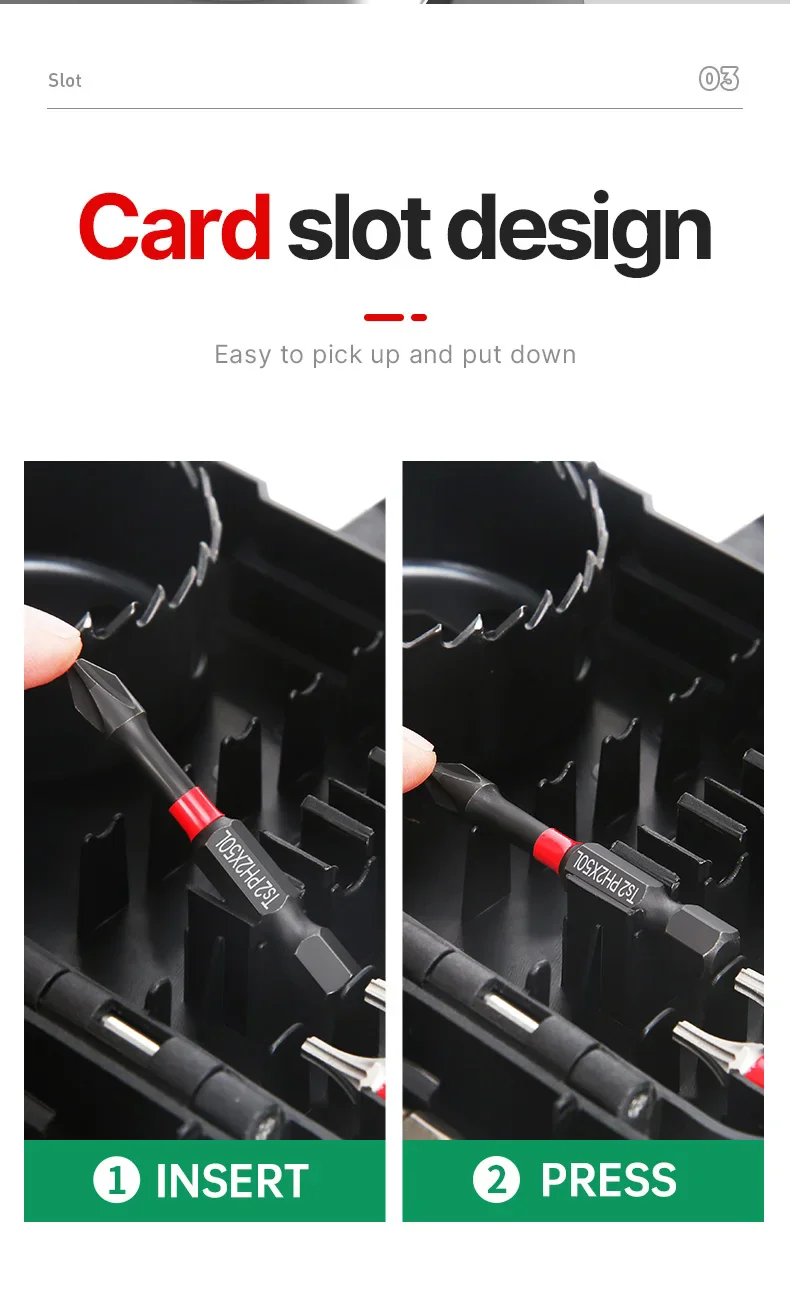 Slot

03

Card slot design

Easy to pick up and put down

TS2PH2X50L

TS2PH2X50L

① INSERT

② PRESS