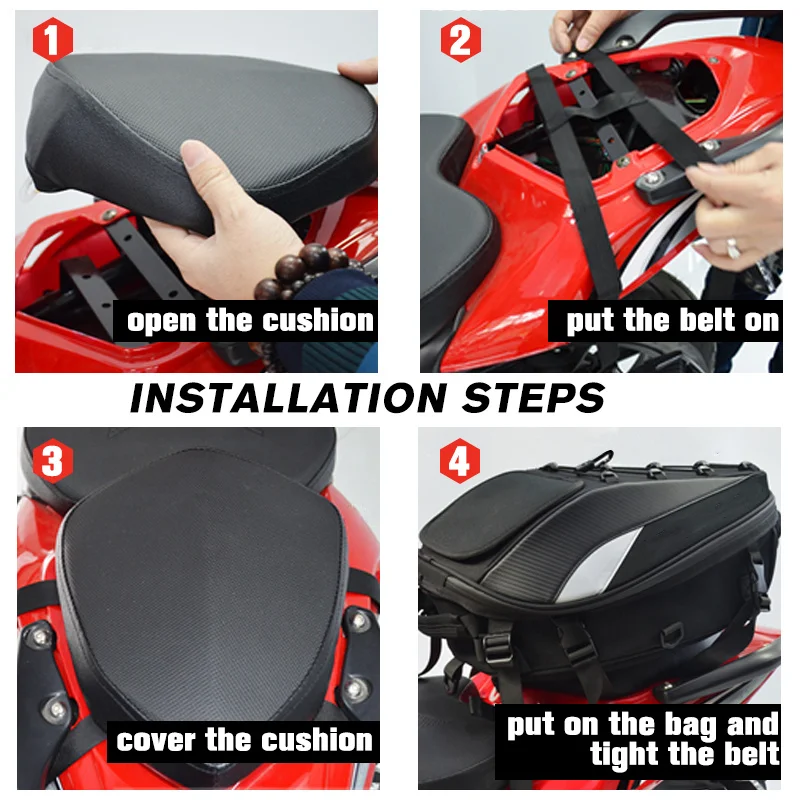 1

open the cushion

2

put the belt on

INSTALLATION STEPS

3

cover the cushion

4

put on the bag and tight the belt