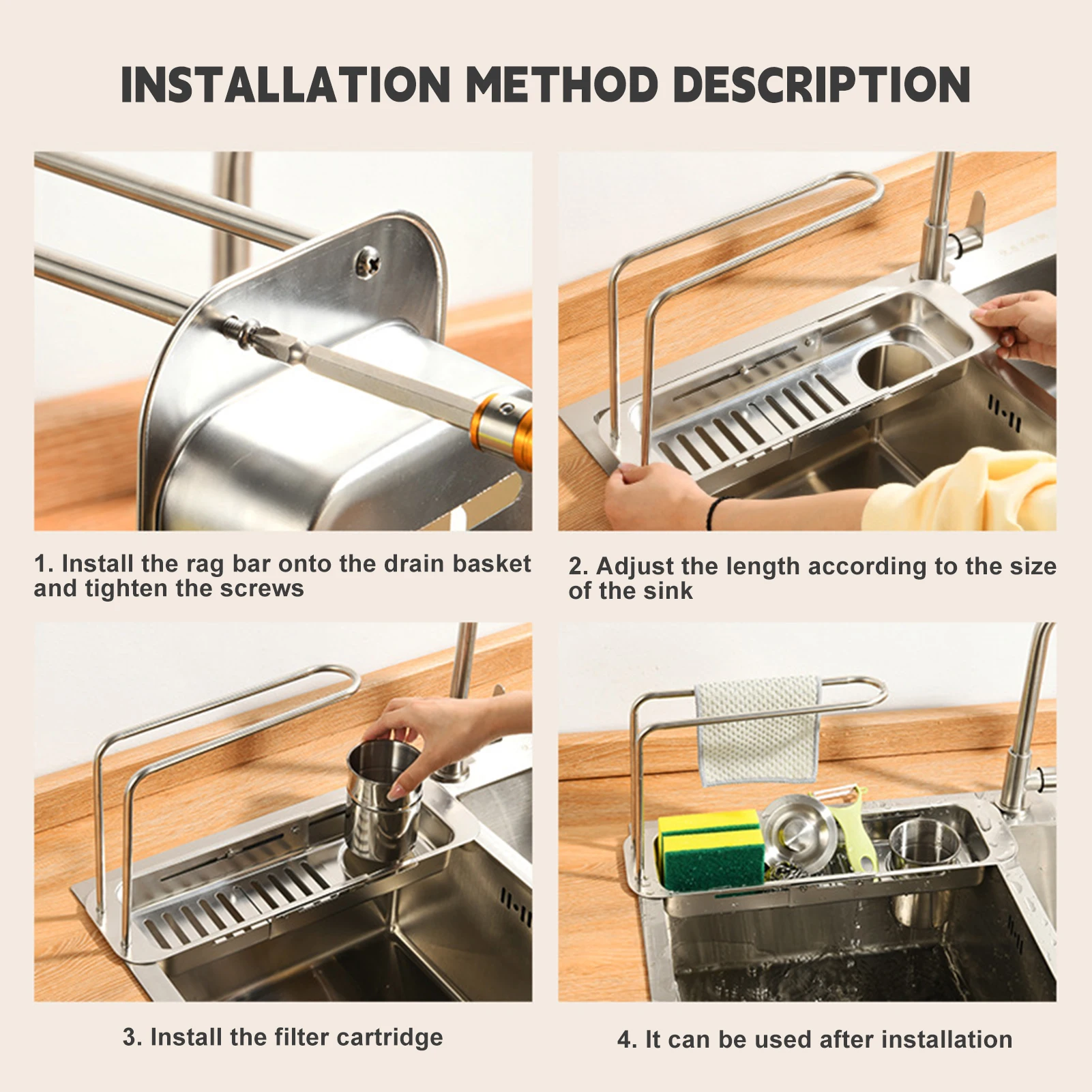 INSTALLATION METHOD DESCRIPTION

1. Install the rag bar onto the drain basket and tighten the screws

2. Adjust the length according to the size of the sink

3. Install the filter cartridge

4. It can be used after installation