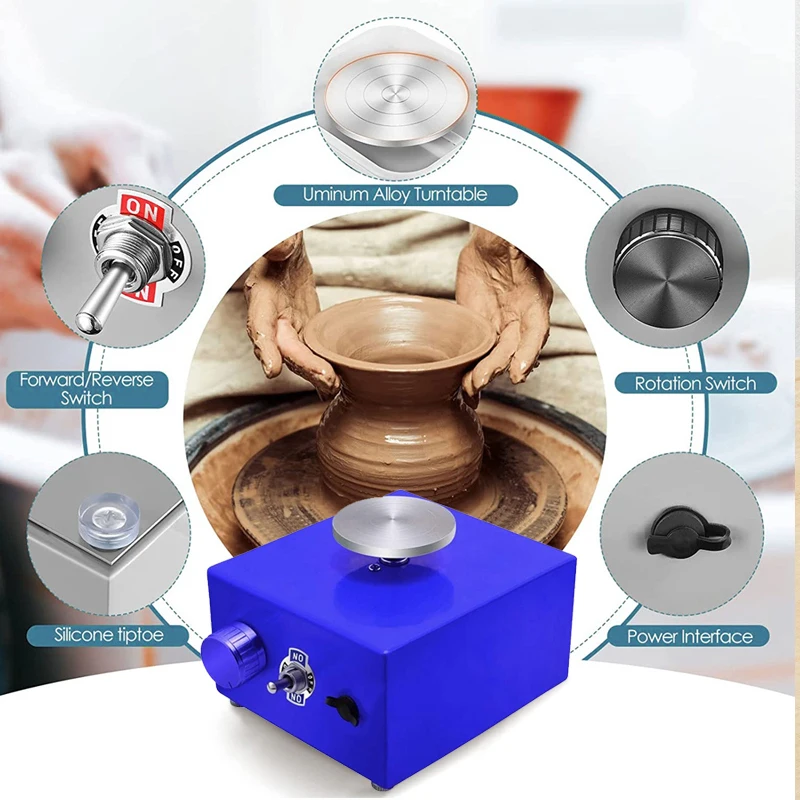 Uminum Alloy Turntable

ON
OFF
ON

Forward/Reverse Switch

Rotation Switch

Silicone tiptoe

Power Interface

NO
OFF
NO