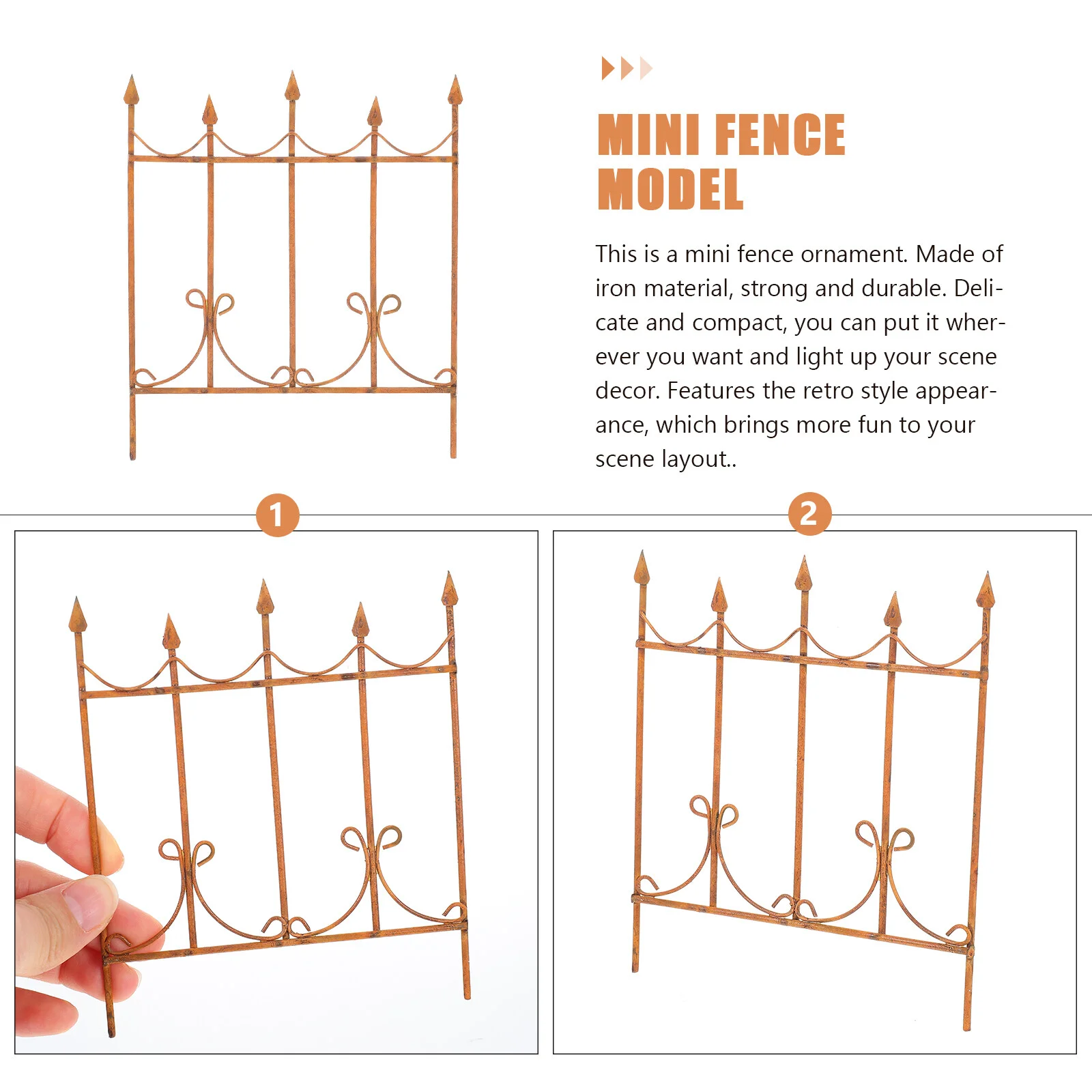 MINI FENCE MODEL

This is a mini fence ornament. Made of iron material, strong and durable. Delicate and compact, you can put it wherever you want and light up your scene decor. Features the retro style appearance, which brings more fun to your scene layout..

1

2