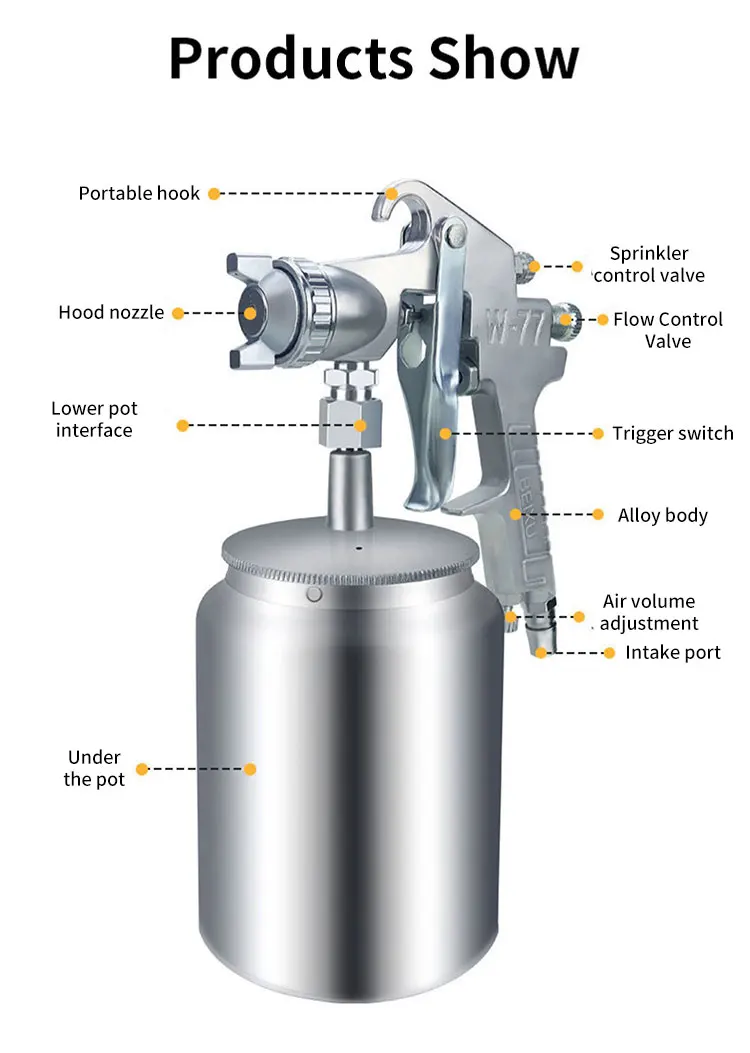 Products Show

Portable hook

Sprinkler control valve

Hood nozzle

W-77

Flow Control Valve

Lower pot interface

Trigger switch

Alloy body

Air volume adjustment

Intake port

Under the pot