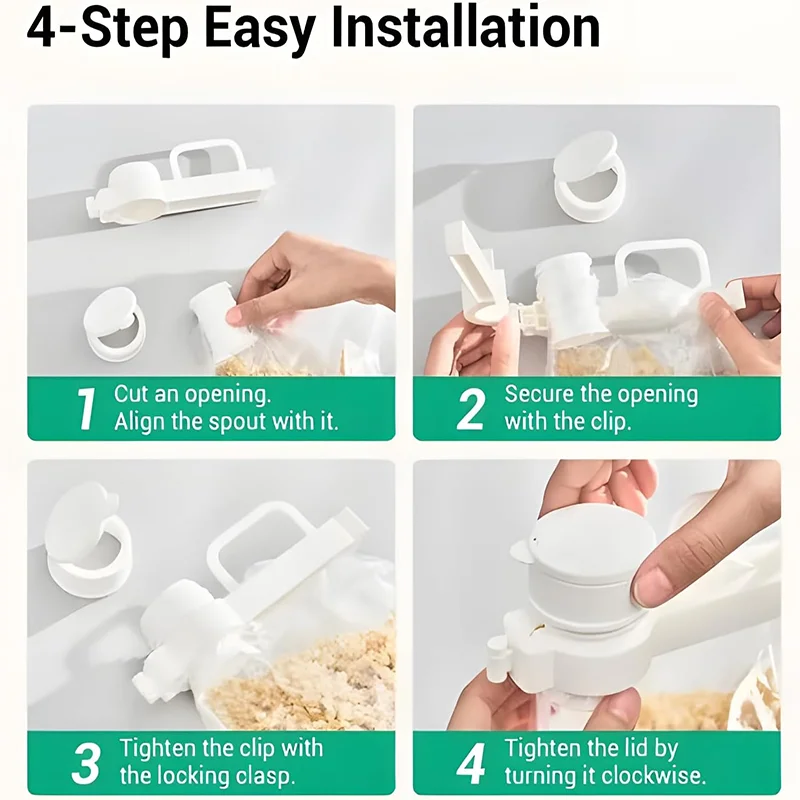 4-Step Easy Installation

1 Cut an opening.
Align the spout with it.

2 Secure the opening
with the clip.

3 Tighten the clip with
the locking clasp.

4 Tighten the lid by
turning it clockwise.