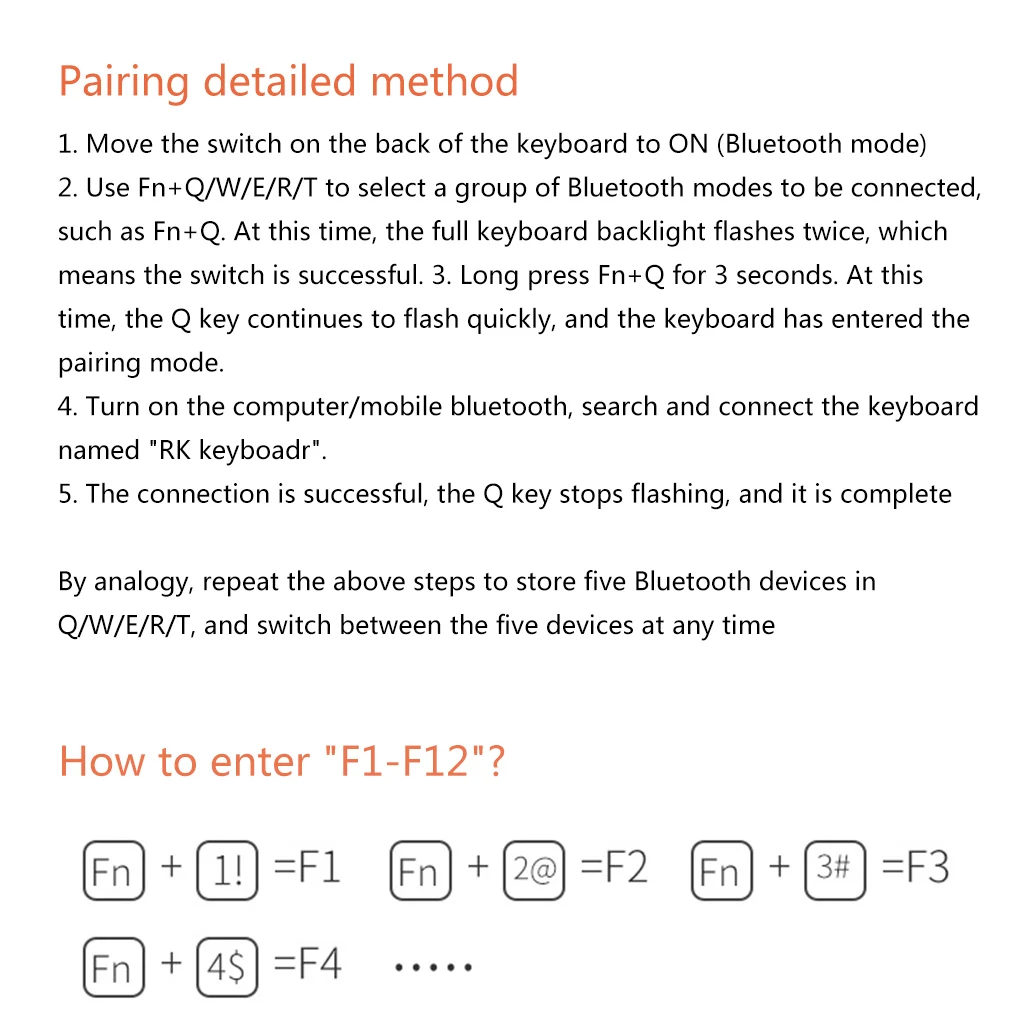 Pairing detailed method

1. Move the switch on the back of the keyboard to ON (Bluetooth mode)
2. Use Fn+Q/W/E/R/T to select a group of Bluetooth modes to be connected, such as Fn+Q. At this time, the full keyboard backlight flashes twice, which means the switch is successful. 3. Long press Fn+Q for 3 seconds. At this time, the Q key continues to flash quickly, and the keyboard has entered the pairing mode.
4. Turn on the computer/mobile bluetooth, search and connect the keyboard named "RK keyboadr".
5. The connection is successful, the Q key stops flashing, and it is complete

By analogy, repeat the above steps to store five Bluetooth devices in Q/W/E/R/T, and switch between the five devices at any time

How to enter "F1-F12"?

Fn + 1! =F1 Fn + 2@ =F2 Fn + 3# =F3

Fn + 4$ =F4 .....