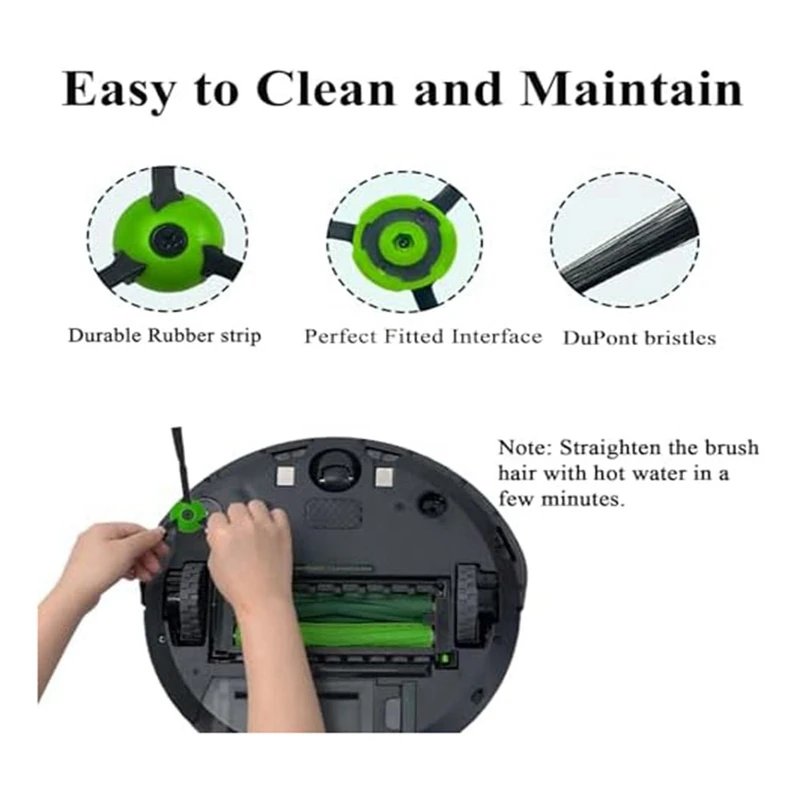 Easy to Clean and Maintain

Durable Rubber strip

Perfect Fitted Interface

DuPont bristles

Note: Straighten the brush hair with hot water in a few minutes.