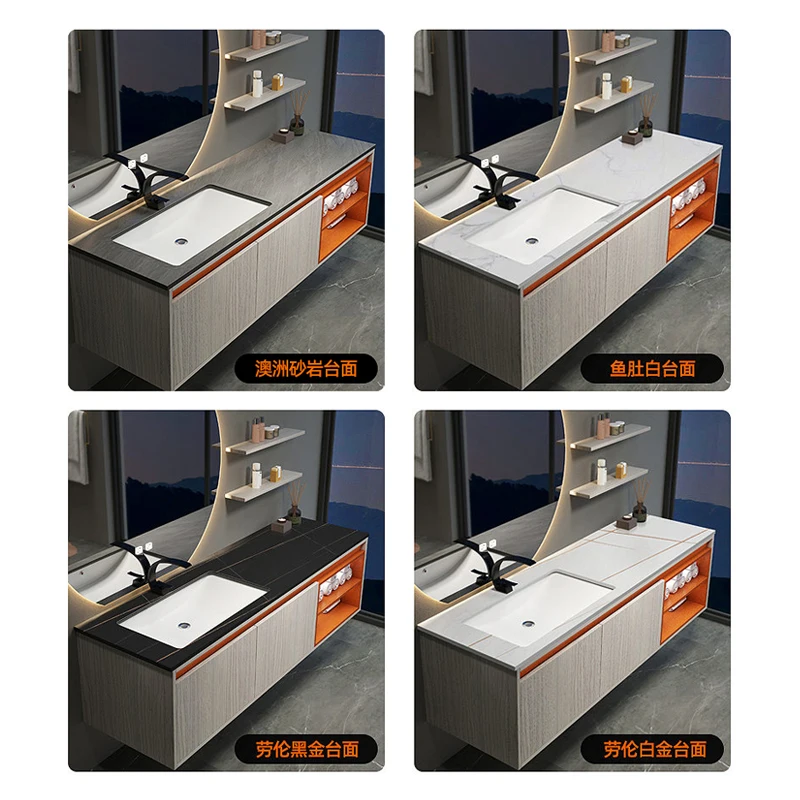 澳洲砂岩台面

鱼肚白台面

劳伦黑金台面

劳伦白金台面