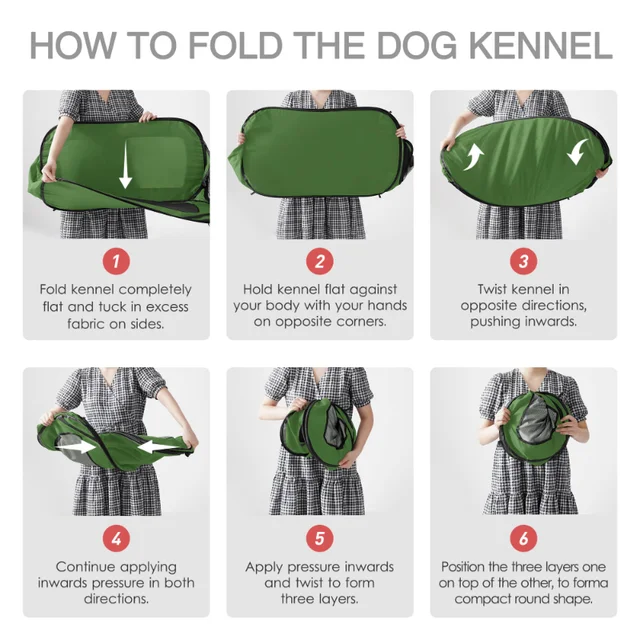 HOW TO FOLD THE DOG KENNEL

1

Fold kennel completely flat and tuck in excess fabric on sides.

2

Hold kennel flat against your body with your hands on opposite corners.

3

Twist kennel in opposite directions, pushing inwards.

4

Continue applying inwards pressure in both directions.

5

Apply pressure inwards and twist to form three layers.

6

Position the three layers one on top of the other, to forma compact round shape.