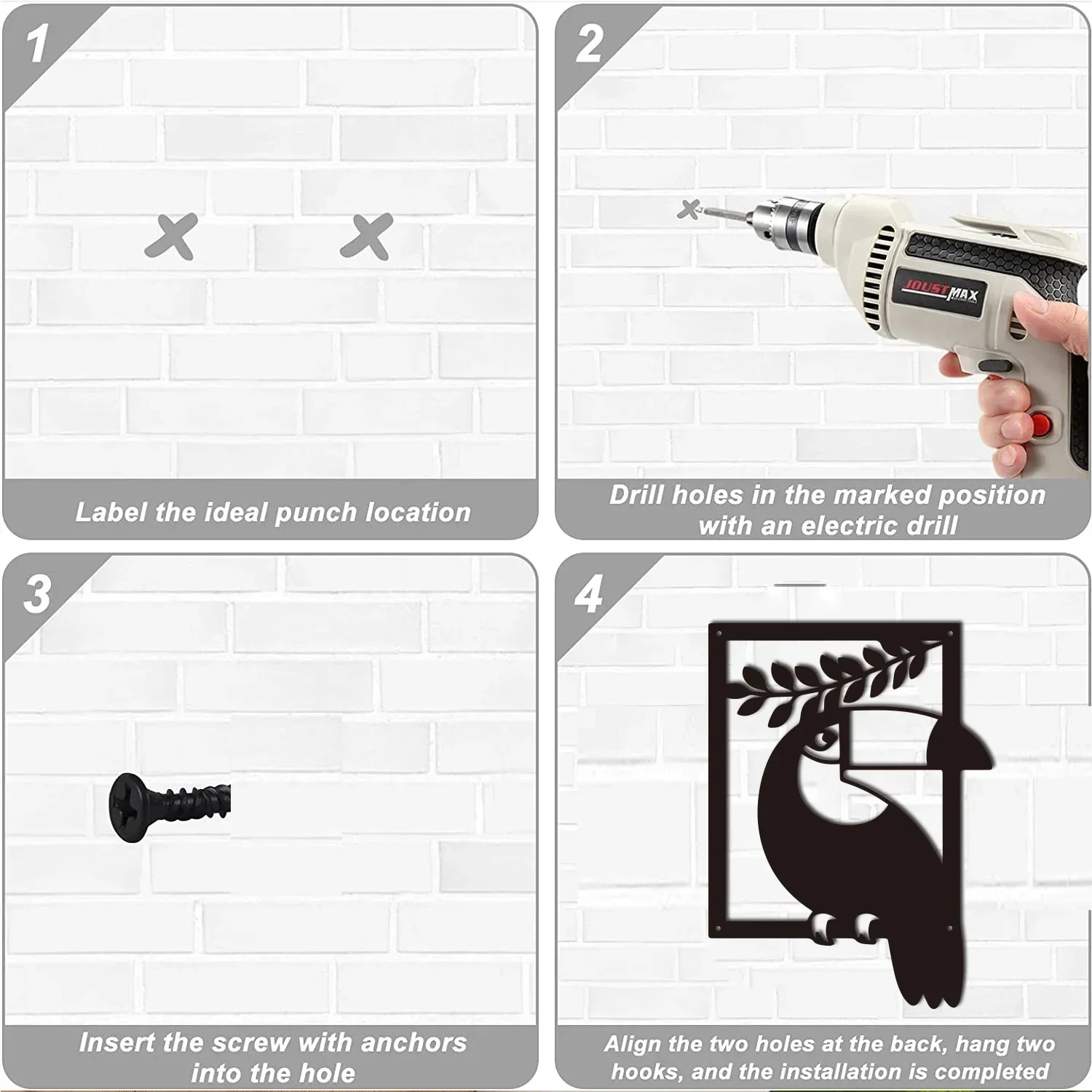 1

Label the ideal punch location

2

JOUSTMAX

Drill holes in the marked position with an electric drill

3

Insert the screw with anchors into the hole

4

Align the two holes at the back, hang two hooks, and the installation is completed