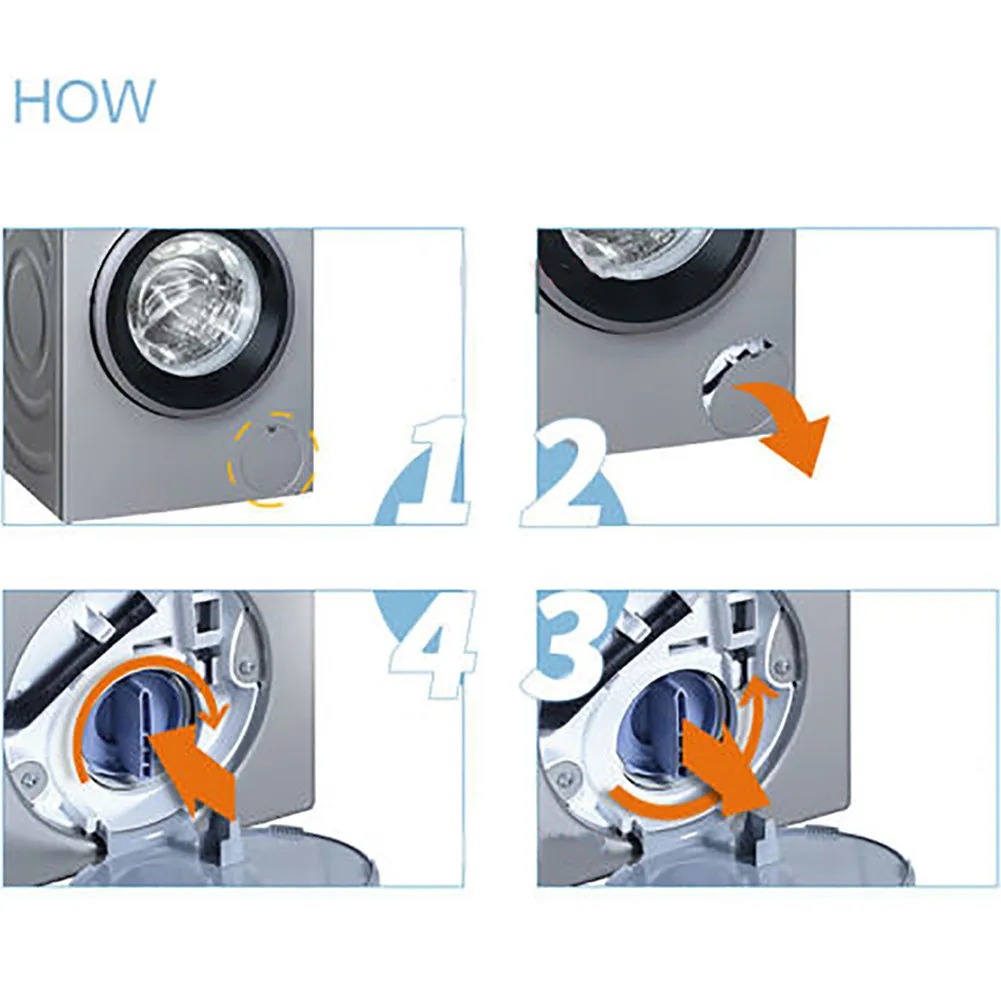 HOW

1

2

4

3