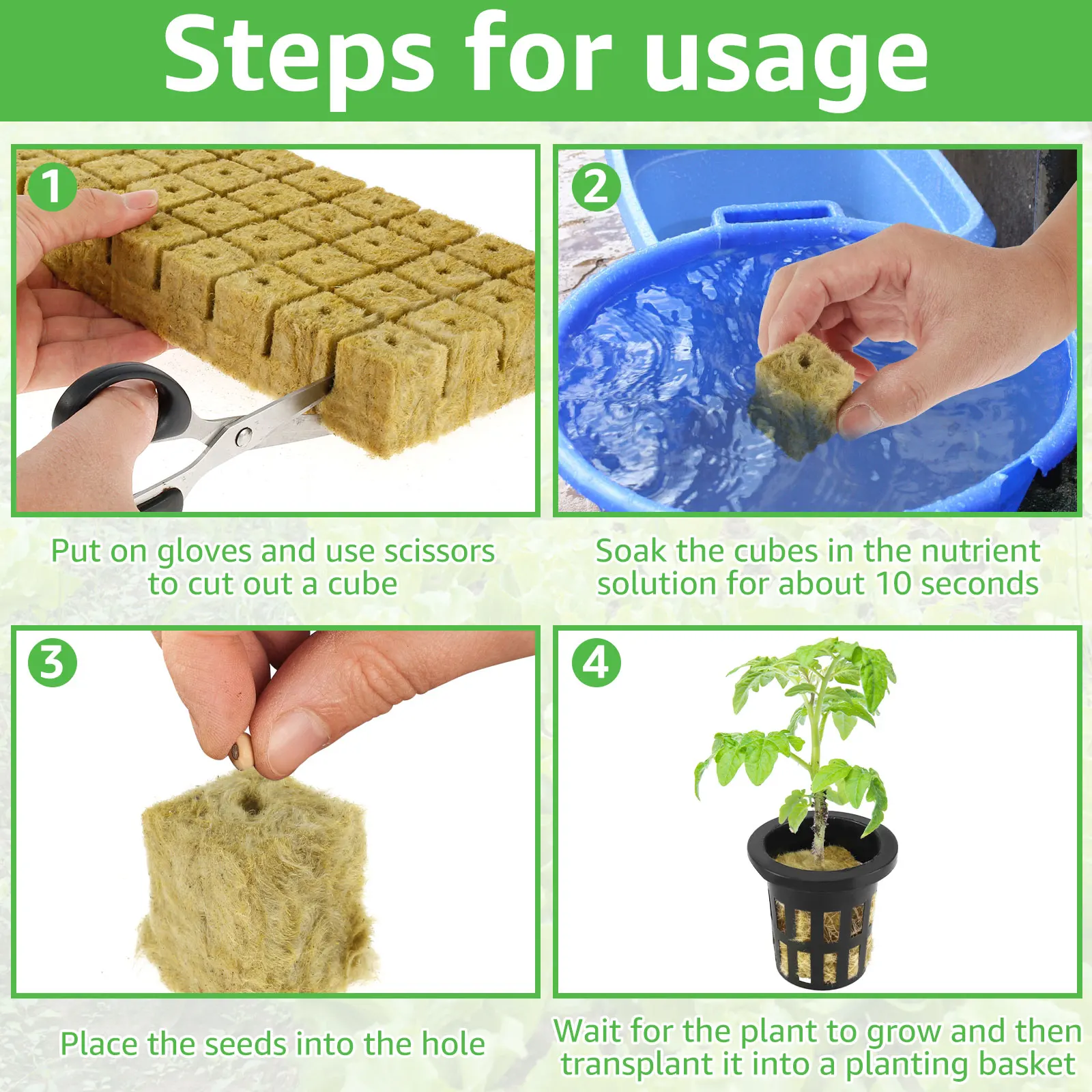 Steps for usage

1

Put on gloves and use scissors to cut out a cube

2

Soak the cubes in the nutrient solution for about 10 seconds

3

Place the seeds into the hole

4

Wait for the plant to grow and then transplant it into a planting basket