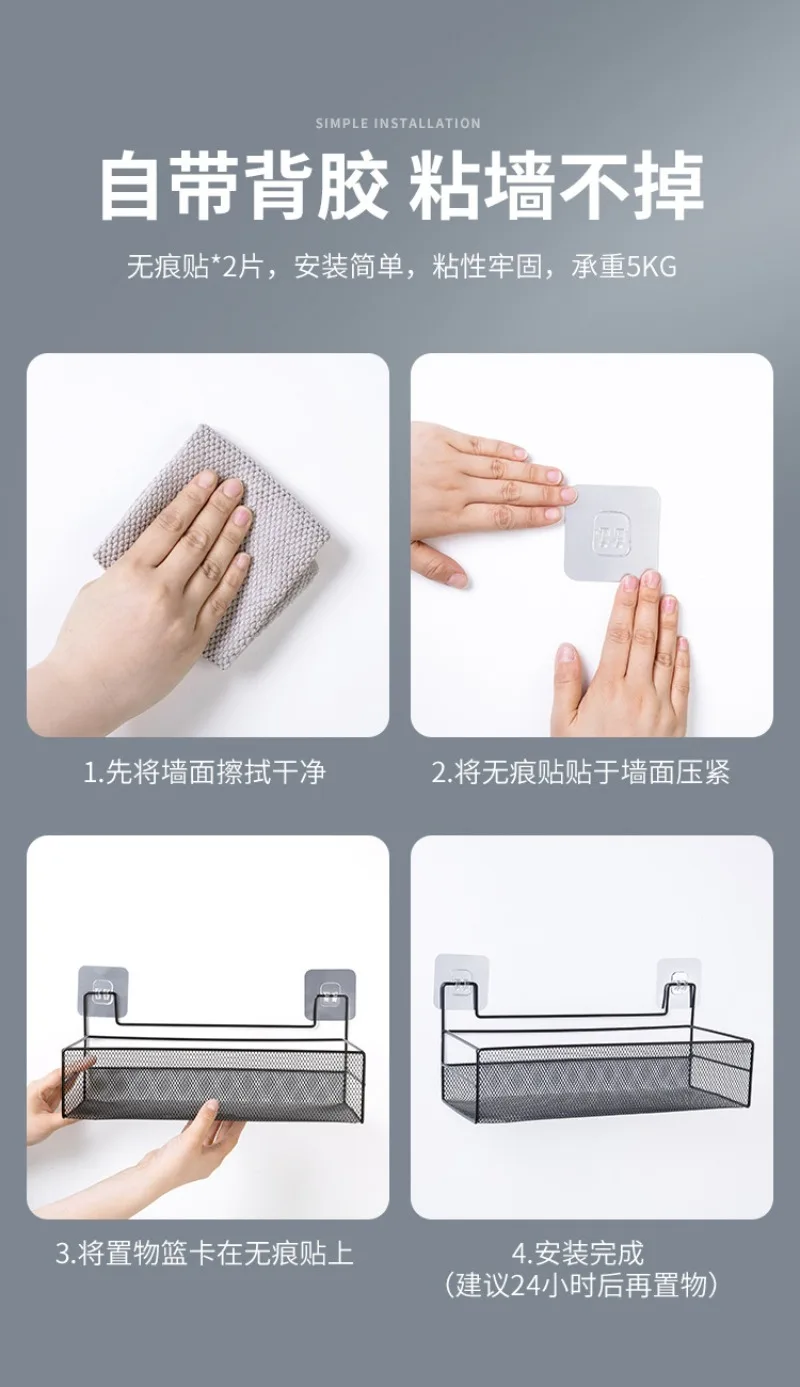 SIMPLE INSTALLATION

自带背胶 粘墙不掉

无痕贴*2片，安装简单，粘性牢固，承重5KG

1.先将墙面擦拭干净

2.将无痕贴贴于墙面压紧

3.将置物篮卡在无痕贴上

4.安装完成
（建议24小时后再置物）